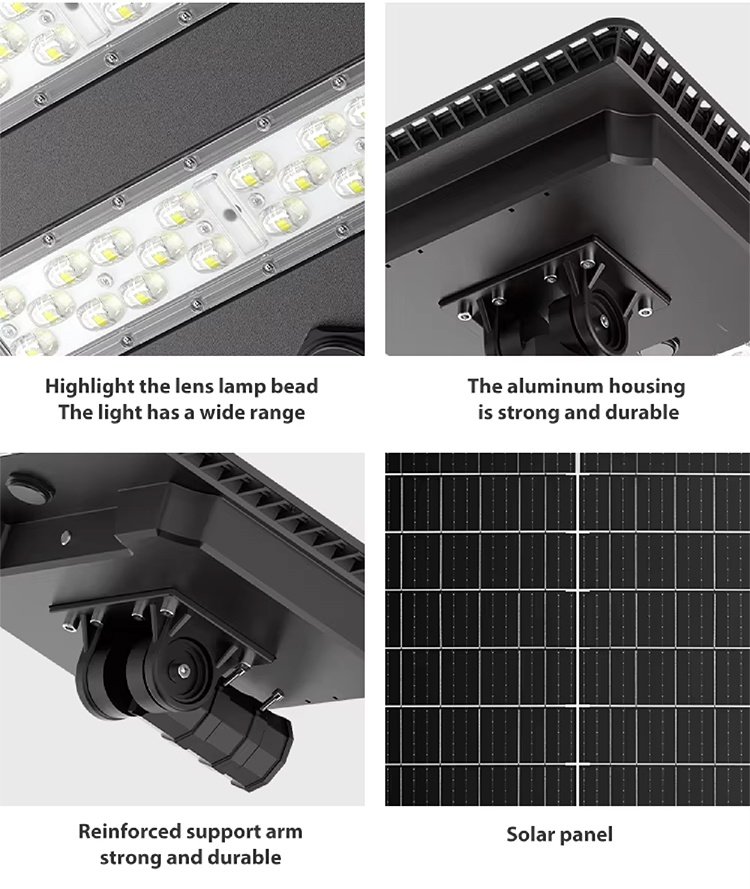 Highlight the lens lamp bead
The light has a wide range

The aluminum housing
is strong and durable

Reinforced support arm
strong and durable

Solar panel