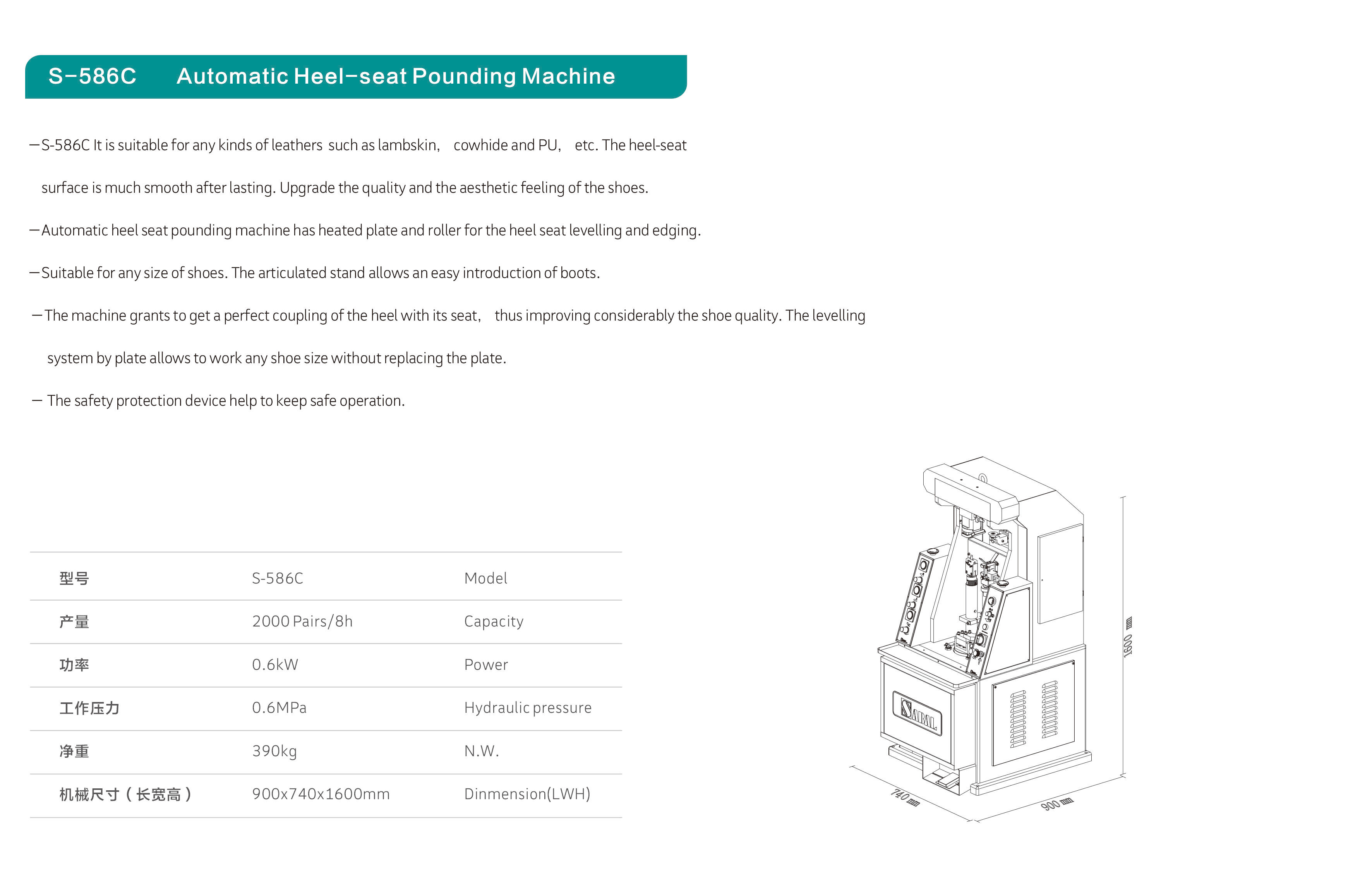 S-586C Automatic Heel-seat Pounding Machine

—S-586C It is suitable for any kinds of leathers such as lambskin, cowhide and PU, etc. The heel-seat surface is much smooth after lasting. Upgrade the quality and the aesthetic feeling of the shoes.

—Automatic heel seat pounding machine has heated plate and roller for the heel seat levelling and edging.

—Suitable for any size of shoes. The articulated stand allows an easy introduction of boots.

—The machine grants to get a perfect coupling of the heel with its seat, thus improving considerably the shoe quality. The levelling system by plate allows to work any shoe size without replacing the plate.

— The safety protection device help to keep safe operation.

| 型号 | S-586C | Model |
|---|---|---|
| 产量 | 2000 Pairs/8h | Capacity |
| 功率 | 0.6kW | Power |
| 工作压力 | 0.6MPa | Hydraulic pressure |
| 净重 | 390kg | N.W. |
| 机械尺寸（长宽高） | 900x740x1600mm | Dinmension(LWH) |

SABAL

1600 mm

740 mm

900 mm