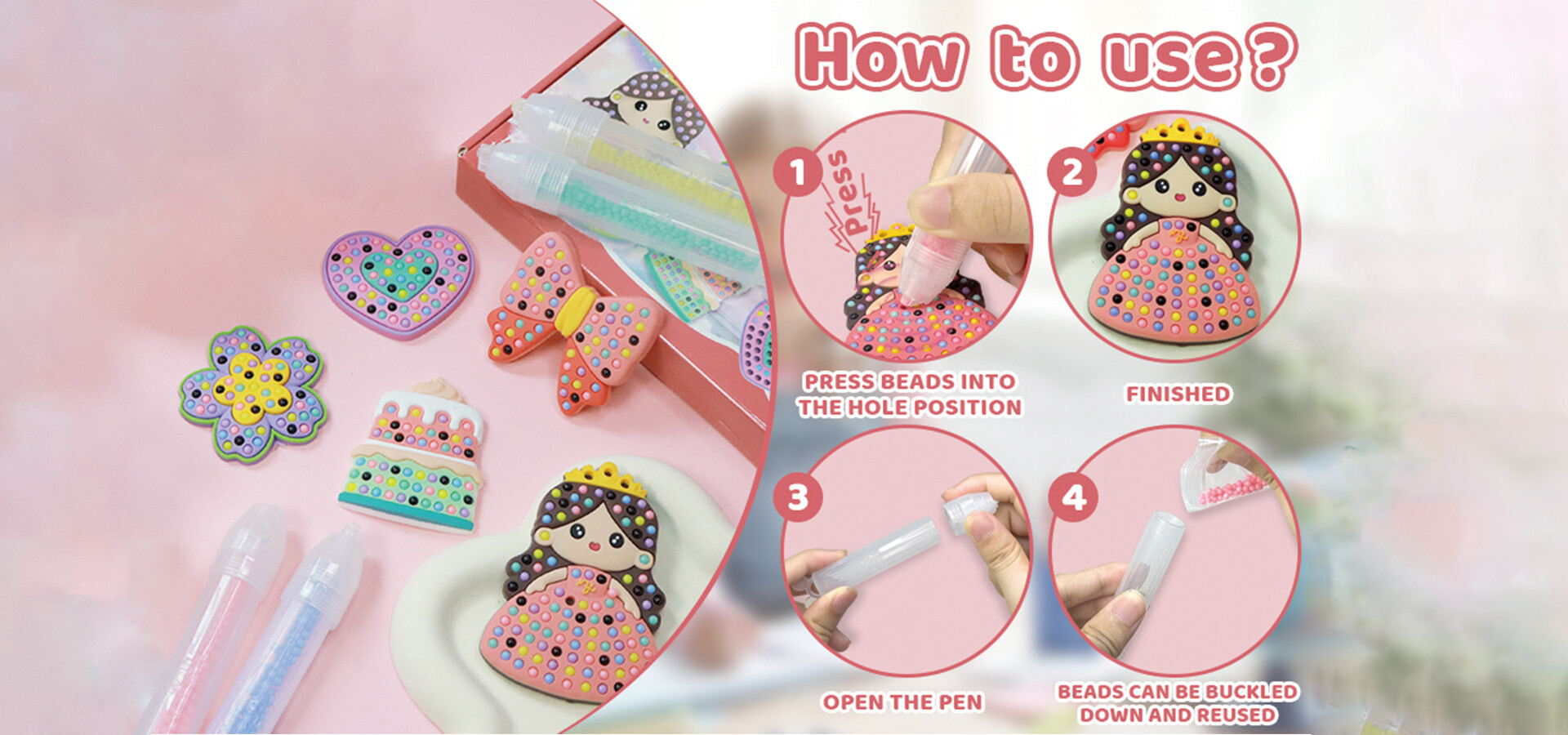 How to use ?

1

Press

PRESS BEADS INTO THE HOLE POSITION

2

FINISHED

3

OPEN THE PEN

4

BEADS CAN BE BUCKLED DOWN AND REUSED