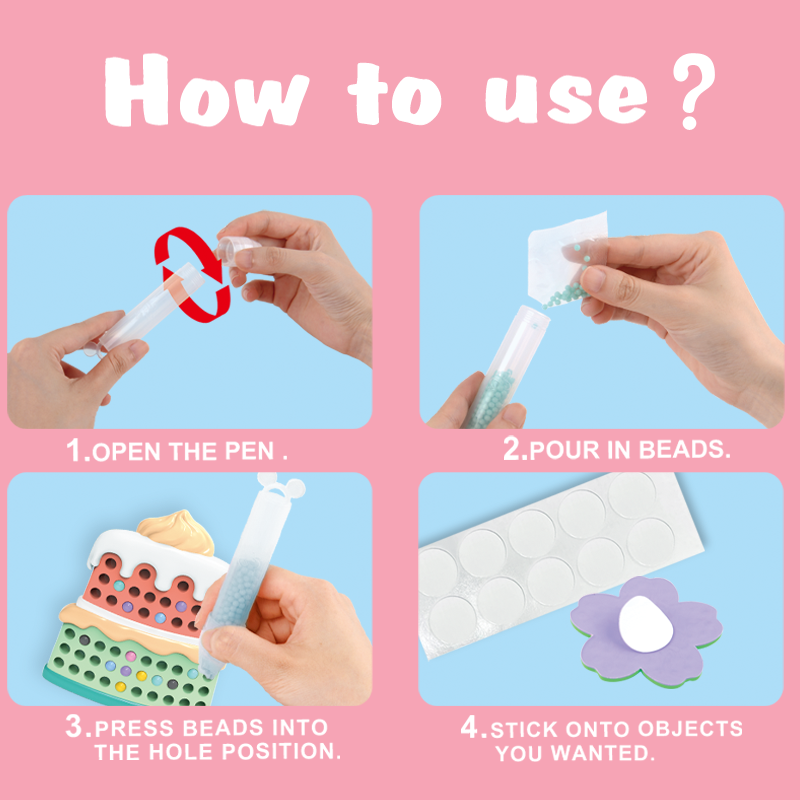 How to use ?

1.OPEN THE PEN .

2.POUR IN BEADS.

3.PRESS BEADS INTO THE HOLE POSITION.

4.STICK ONTO OBJECTS YOU WANTED.