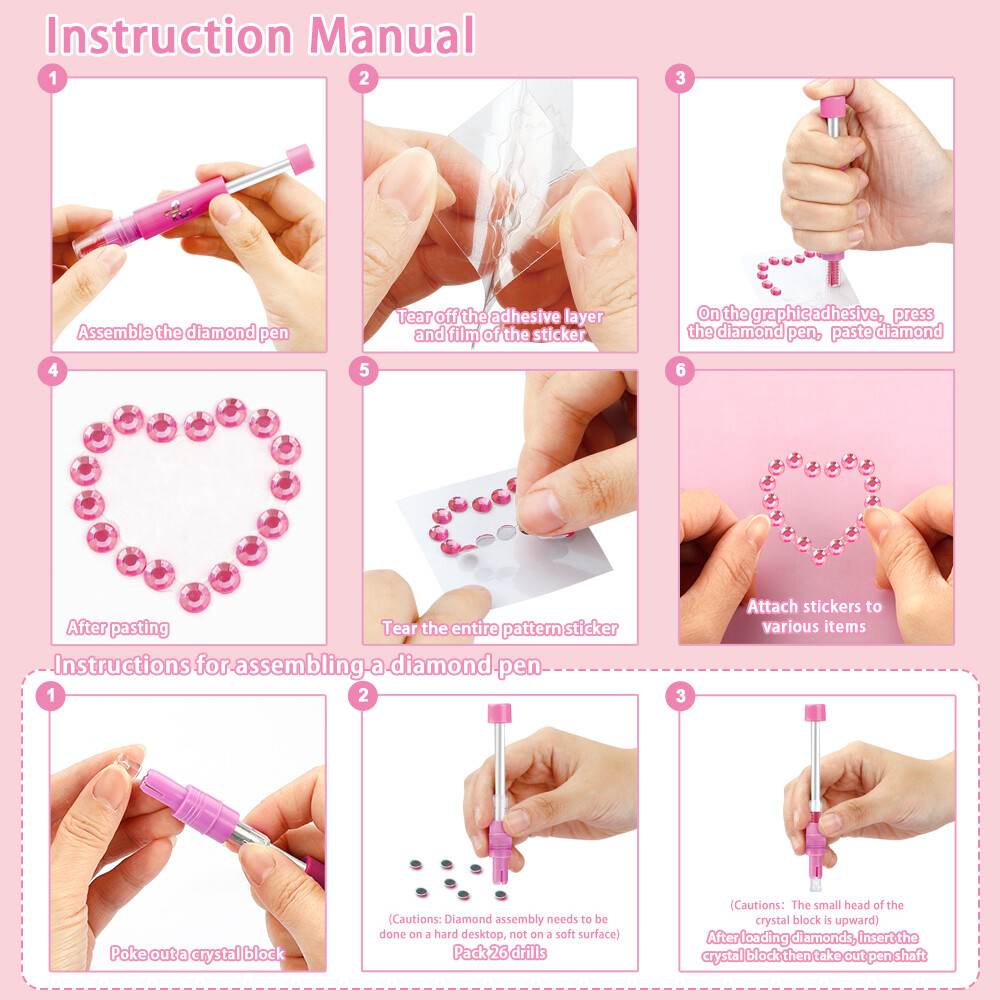 Instruction Manual

1
Assemble the diamond pen

2
Tear off the adhesive layer and film of the sticker

3
On the graphic adhesive, press the diamond pen, paste diamond

4
After pasting

5
Tear the entire pattern sticker

6
Attach stickers to various items

Instructions for assembling a diamond pen

1
Poke out a crystal block

2
(Cautions: Diamond assembly needs to be done on a hard desktop, not on a soft surface)
Pack 26 drills

3
(Cautions: The small head of the crystal block is upward)
After loading diamonds, insert the crystal block then take out pen shaft