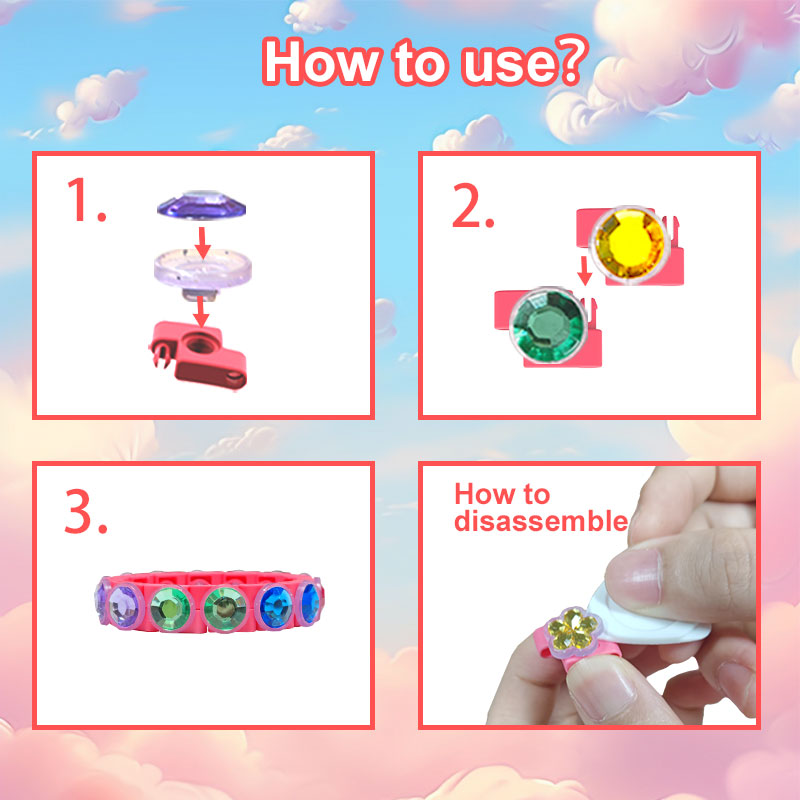 How to use?

1.

2.

3.

How to disassemble