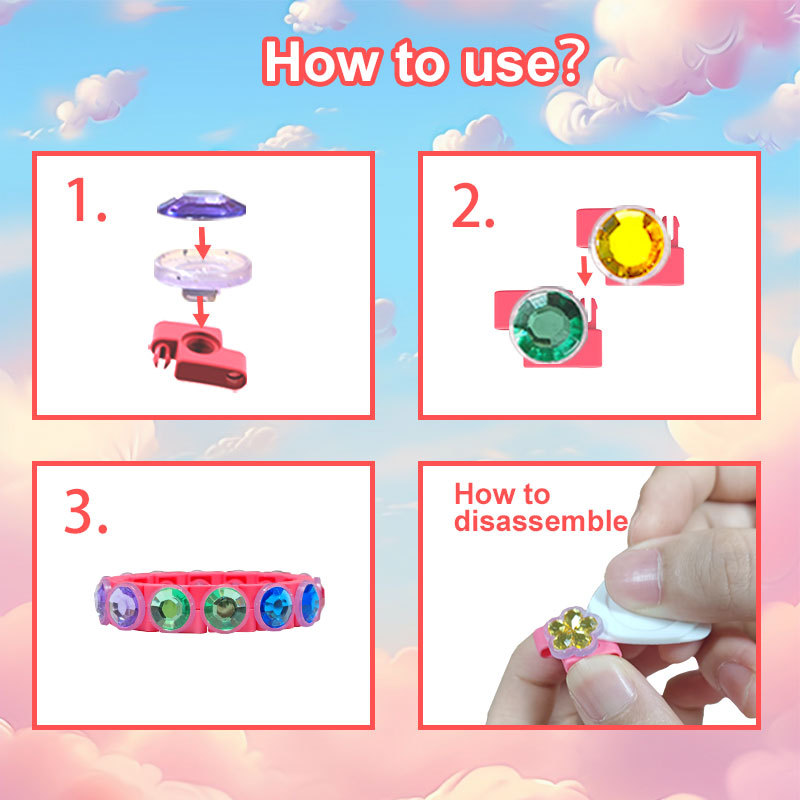 How to use?

1.

2.

3.

How to disassemble