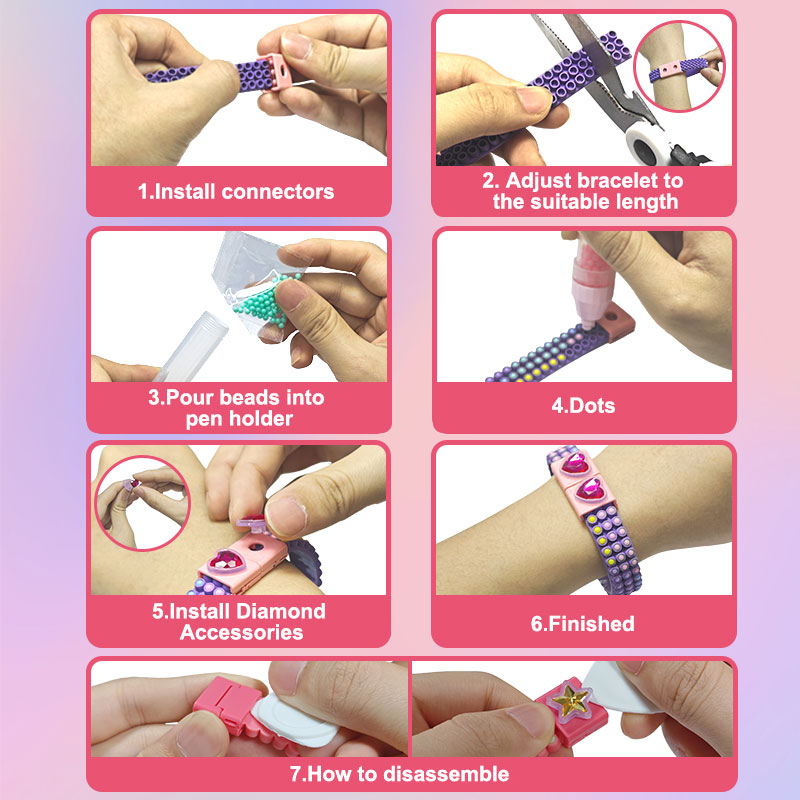 1.Install connectors

2. Adjust bracelet to the suitable length

3.Pour beads into pen holder

4.Dots

5.Install Diamond Accessories

6.Finished

7.How to disassemble