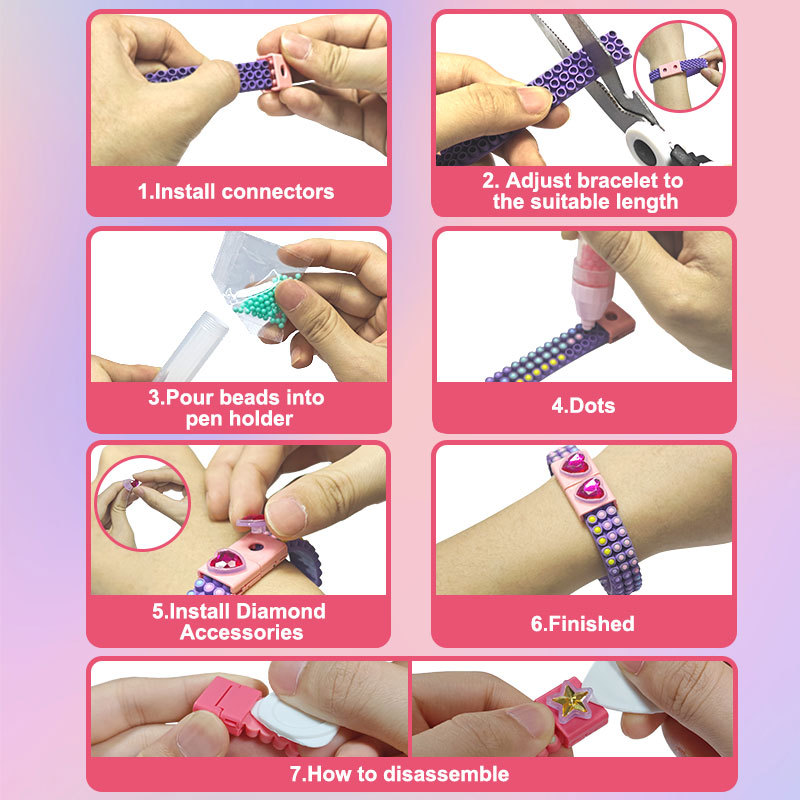 1.Install connectors

2. Adjust bracelet to the suitable length

3.Pour beads into pen holder

4.Dots

5.Install Diamond Accessories

6.Finished

7.How to disassemble