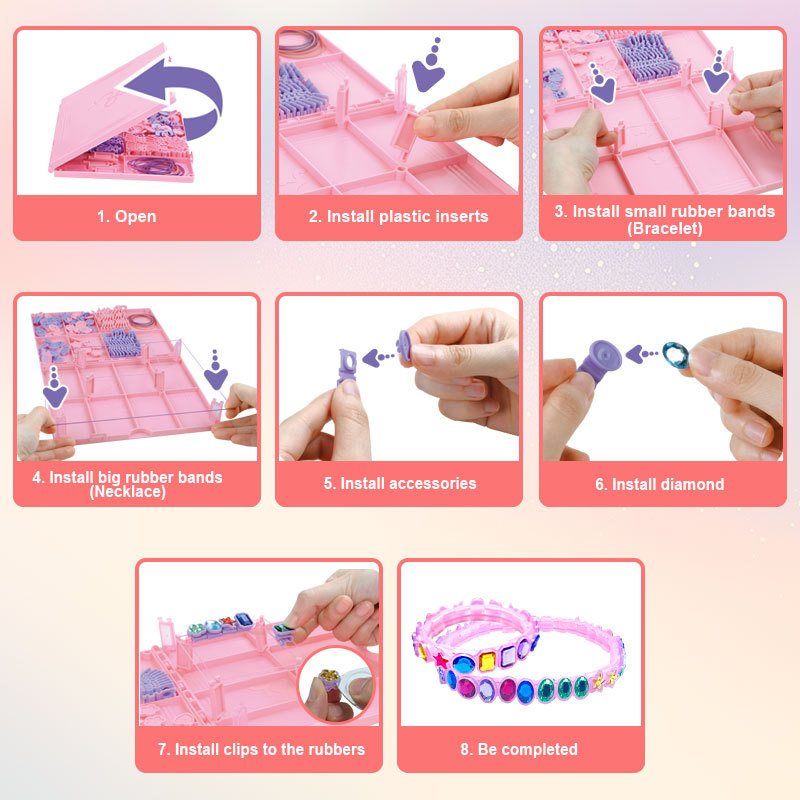 1. Open

2. Install plastic inserts

3. Install small rubber bands (Bracelet)

4. Install big rubber bands (Necklace)

5. Install accessories

6. Install diamond

7. Install clips to the rubbers

8. Be completed