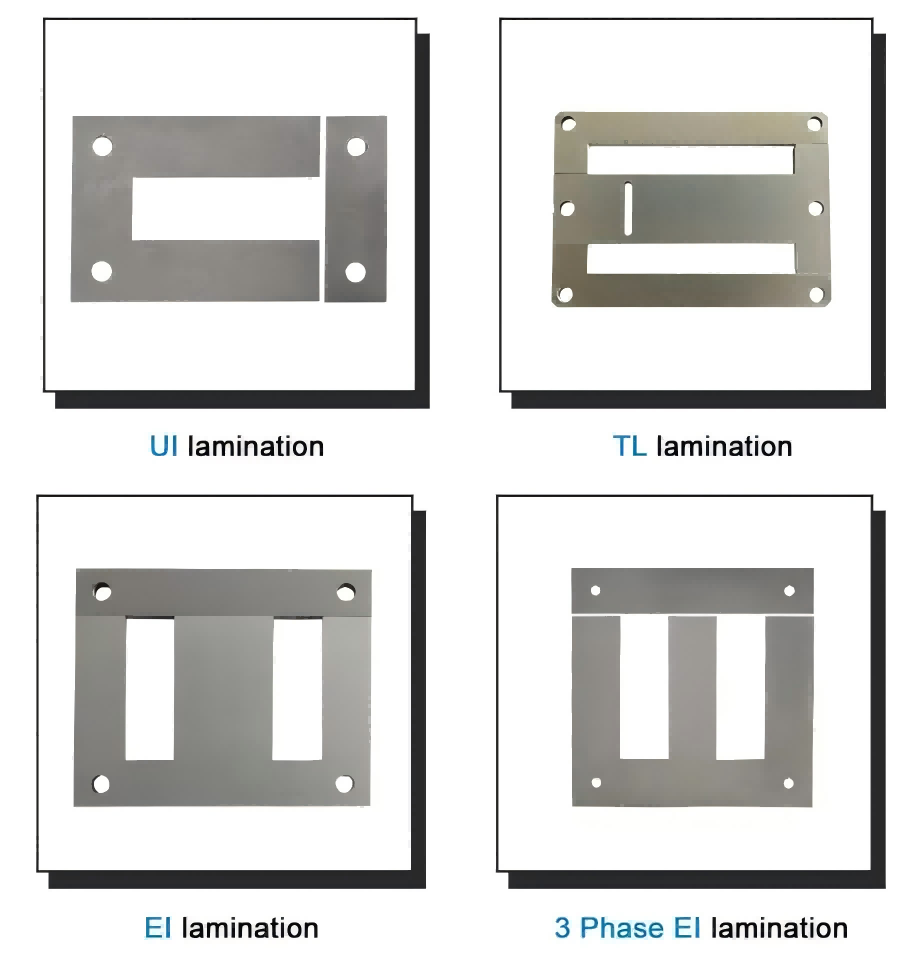 UI lamination

TL lamination

EI lamination

3 Phase EI lamination