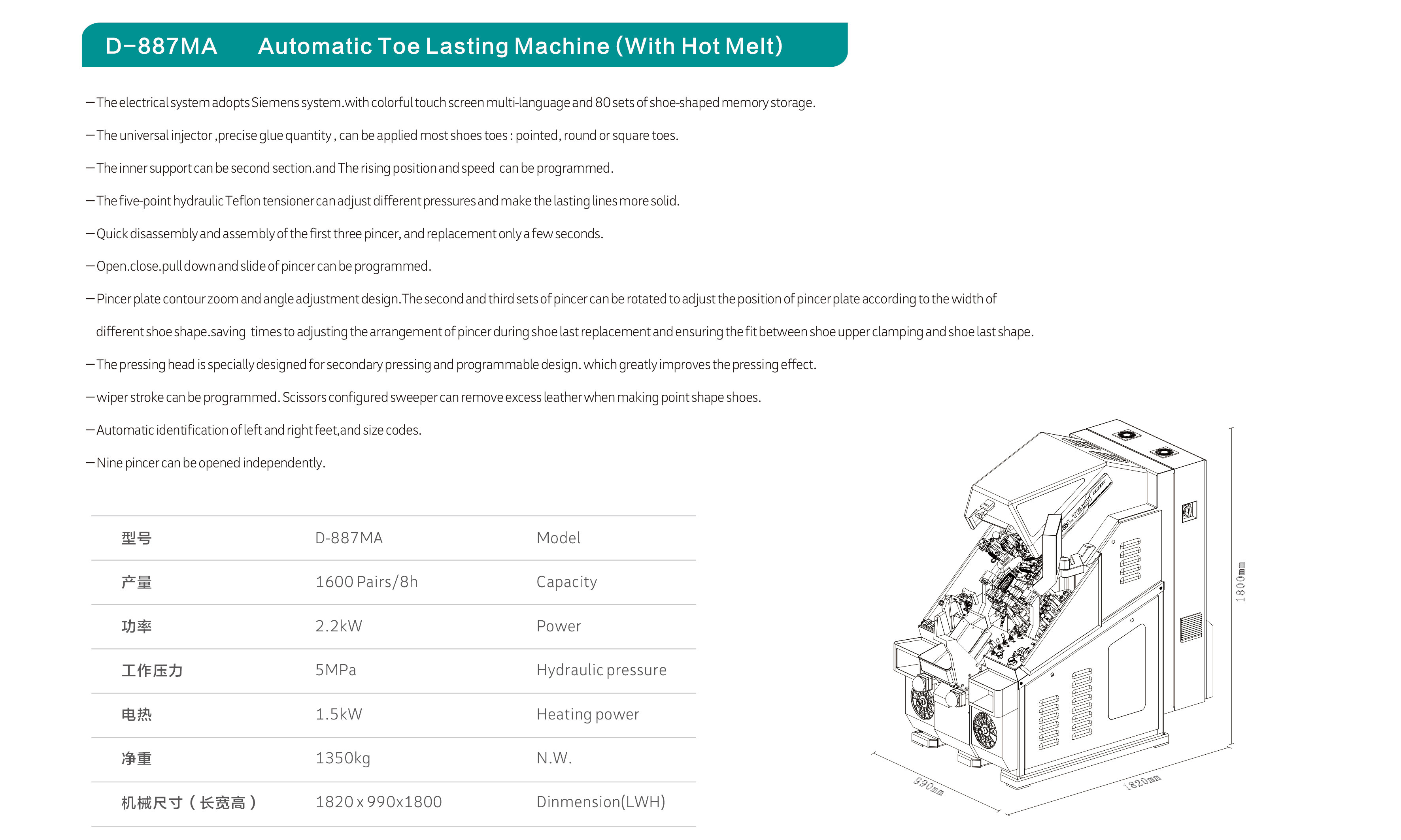 D-887MA Automatic Toe Lasting Machine (With Hot Melt)

—The electrical system adopts Siemens system.with colorful touch screen multi-language and 80 sets of shoe-shaped memory storage.

—The universal injector ,precise glue quantity , can be applied most shoes toes : pointed, round or square toes.

—The inner support can be second section.and The rising position and speed can be programmed.

—The five-point hydraulic Teflon tensioner can adjust different pressures and make the lasting lines more solid.

—Quick disassembly and assembly of the first three pincer, and replacement only a few seconds.

—Open.close.pull down and slide of pincer can be programmed.

—Pincer plate contour zoom and angle adjustment design.The second and third sets of pincer can be rotated to adjust the position of pincer plate according to the width of different shoe shape.saving times to adjusting the arrangement of pincer during shoe last replacement and ensuring the fit between shoe upper clamping and shoe last shape.

—The pressing head is specially designed for secondary pressing and programmable design. which greatly improves the pressing effect.

—wiper stroke can be programmed. Scissors configured sweeper can remove excess leather when making point shape shoes.

—Automatic identification of left and right feet,and size codes.

—Nine pincer can be opened independently.

| 型号 | D-887MA | Model |
|---|---|---|
| 产量 | 1600 Pairs/8h | Capacity |
| 功率 | 2.2kW | Power |
| 工作压力 | 5MPa | Hydraulic pressure |
| 电热 | 1.5kW | Heating power |
| 净重 | 1350kg | N.W. |
| 机械尺寸（长宽高） | 1820 x 990x1800 | Dinmension(LWH) |

1800mm
990mm
1820mm