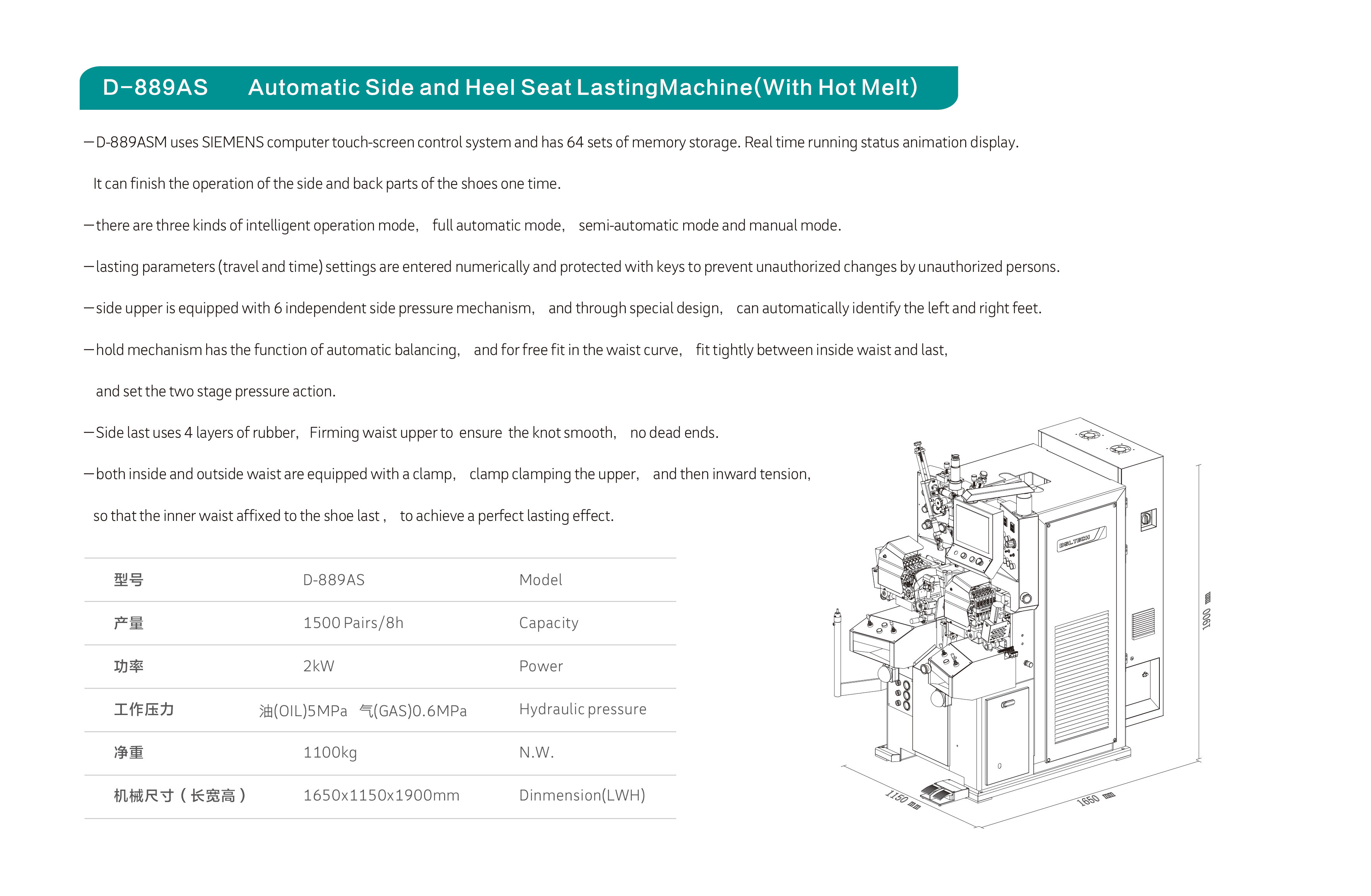 D-889AS Automatic Side and Heel Seat LastingMachine(With Hot Melt)

—D-889ASM uses SIEMENS computer touch-screen control system and has 64 sets of memory storage. Real time running status animation display. It can finish the operation of the side and back parts of the shoes one time.

—there are three kinds of intelligent operation mode, full automatic mode, semi-automatic mode and manual mode.

—lasting parameters (travel and time) settings are entered numerically and protected with keys to prevent unauthorized changes by unauthorized persons.

—side upper is equipped with 6 independent side pressure mechanism, and through special design, can automatically identify the left and right feet.

—hold mechanism has the function of automatic balancing, and for free fit in the waist curve, fit tightly between inside waist and last, and set the two stage pressure action.

—Side last uses 4 layers of rubber, Firming waist upper to ensure the knot smooth, no dead ends.

—both inside and outside waist are equipped with a clamp, clamp clamping the upper, and then inward tension, so that the inner waist affixed to the shoe last , to achieve a perfect lasting effect.

| 型号 | D-889AS | Model |
|---|---|---|
| 产量 | 1500 Pairs/8h | Capacity |
| 功率 | 2kW | Power |
| 工作压力 | 油(OIL)5MPa 气(GAS)0.6MPa | Hydraulic pressure |
| 净重 | 1100kg | N.W. |
| 机械尺寸（长宽高） | 1650x1150x1900mm | Dinmension(LWH) |

DSL.TECH

1900 mm

1150 mm

1650 mm