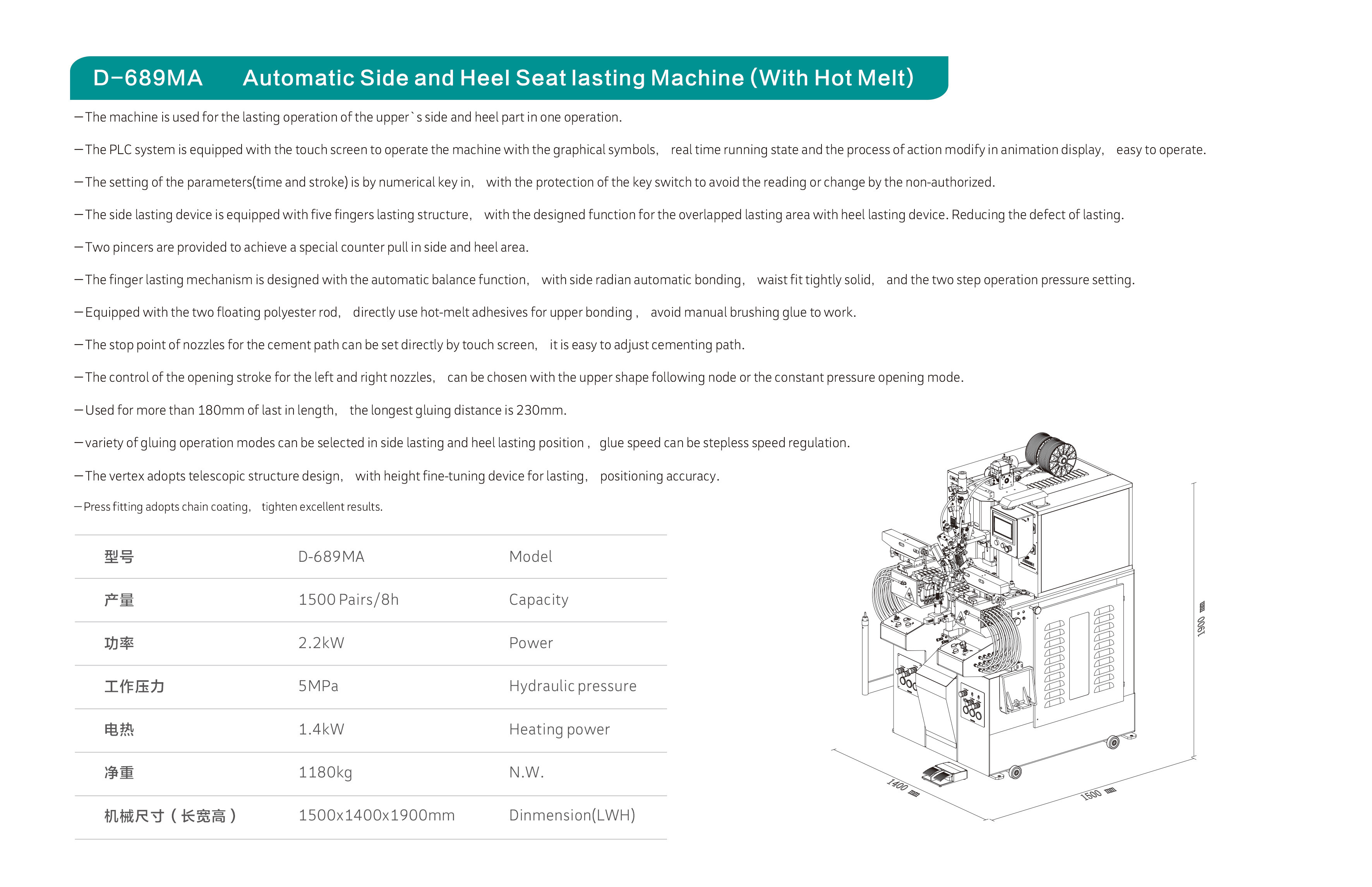 D-689MA Automatic Side and Heel Seat lasting Machine (With Hot Melt)

—The machine is used for the lasting operation of the upper`s side and heel part in one operation.

—The PLC system is equipped with the touch screen to operate the machine with the graphical symbols, real time running state and the process of action modify in animation display, easy to operate.

—The setting of the parameters(time and stroke) is by numerical key in, with the protection of the key switch to avoid the reading or change by the non-authorized.

—The side lasting device is equipped with five fingers lasting structure, with the designed function for the overlapped lasting area with heel lasting device. Reducing the defect of lasting.

—Two pincers are provided to achieve a special counter pull in side and heel area.

—The finger lasting mechanism is designed with the automatic balance function, with side radian automatic bonding, waist fit tightly solid, and the two step operation pressure setting.

—Equipped with the two floating polyester rod, directly use hot-melt adhesives for upper bonding , avoid manual brushing glue to work.

—The stop point of nozzles for the cement path can be set directly by touch screen, it is easy to adjust cementing path.

—The control of the opening stroke for the left and right nozzles, can be chosen with the upper shape following node or the constant pressure opening mode.

—Used for more than 180mm of last in length, the longest gluing distance is 230mm.

—variety of gluing operation modes can be selected in side lasting and heel lasting position , glue speed can be stepless speed regulation.

—The vertex adopts telescopic structure design, with height fine-tuning device for lasting, positioning accuracy.

—Press fitting adopts chain coating, tighten excellent results.

| 型号 | D-689MA | Model |
|---|---|---|
| 产量 | 1500 Pairs/8h | Capacity |
| 功率 | 2.2kW | Power |
| 工作压力 | 5MPa | Hydraulic pressure |
| 电热 | 1.4kW | Heating power |
| 净重 | 1180kg | N.W. |
| 机械尺寸（长宽高） | 1500x1400x1900mm | Dinmension(LWH) |

1900 mm
1400 mm
1500 mm