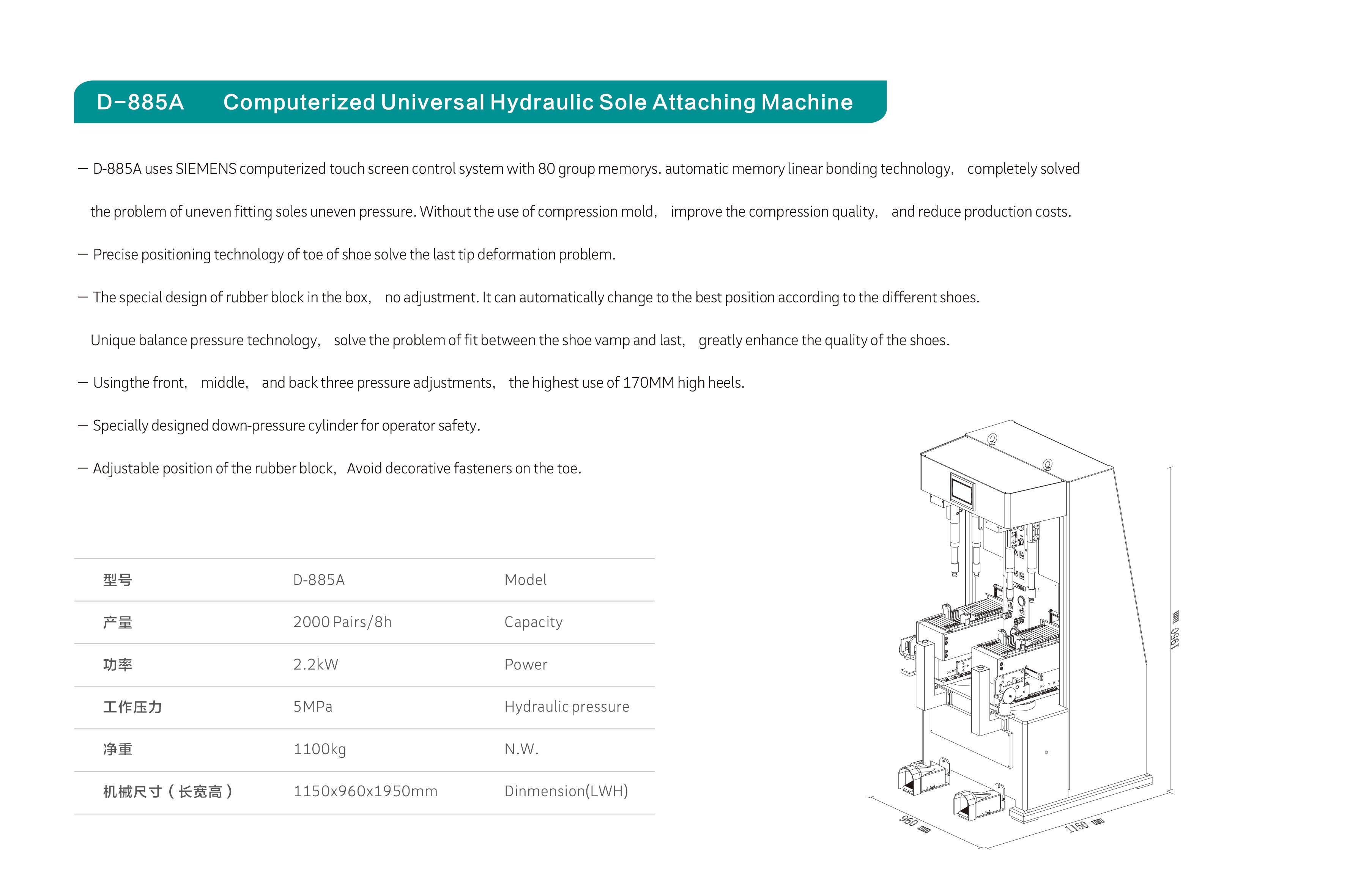 D-885A Computerized Universal Hydraulic Sole Attaching Machine

— D-885A uses SIEMENS computerized touch screen control system with 80 group memorys. automatic memory linear bonding technology, completely solved the problem of uneven fitting soles uneven pressure. Without the use of compression mold, improve the compression quality, and reduce production costs.

— Precise positioning technology of toe of shoe solve the last tip deformation problem.

— The special design of rubber block in the box, no adjustment. It can automatically change to the best position according to the different shoes.

Unique balance pressure technology, solve the problem of fit between the shoe vamp and last, greatly enhance the quality of the shoes.

— Usingthe front, middle, and back three pressure adjustments, the highest use of 170MM high heels.

— Specially designed down-pressure cylinder for operator safety.

— Adjustable position of the rubber block, Avoid decorative fasteners on the toe.

| 型号 | D-885A | Model |
|---|---|---|
| 产量 | 2000 Pairs/8h | Capacity |
| 功率 | 2.2kW | Power |
| 工作压力 | 5MPa | Hydraulic pressure |
| 净重 | 1100kg | N.W. |
| 机械尺寸（长宽高） | 1150x960x1950mm | Dinmension(LWH) |

1950 mm

960 mm

1150 mm