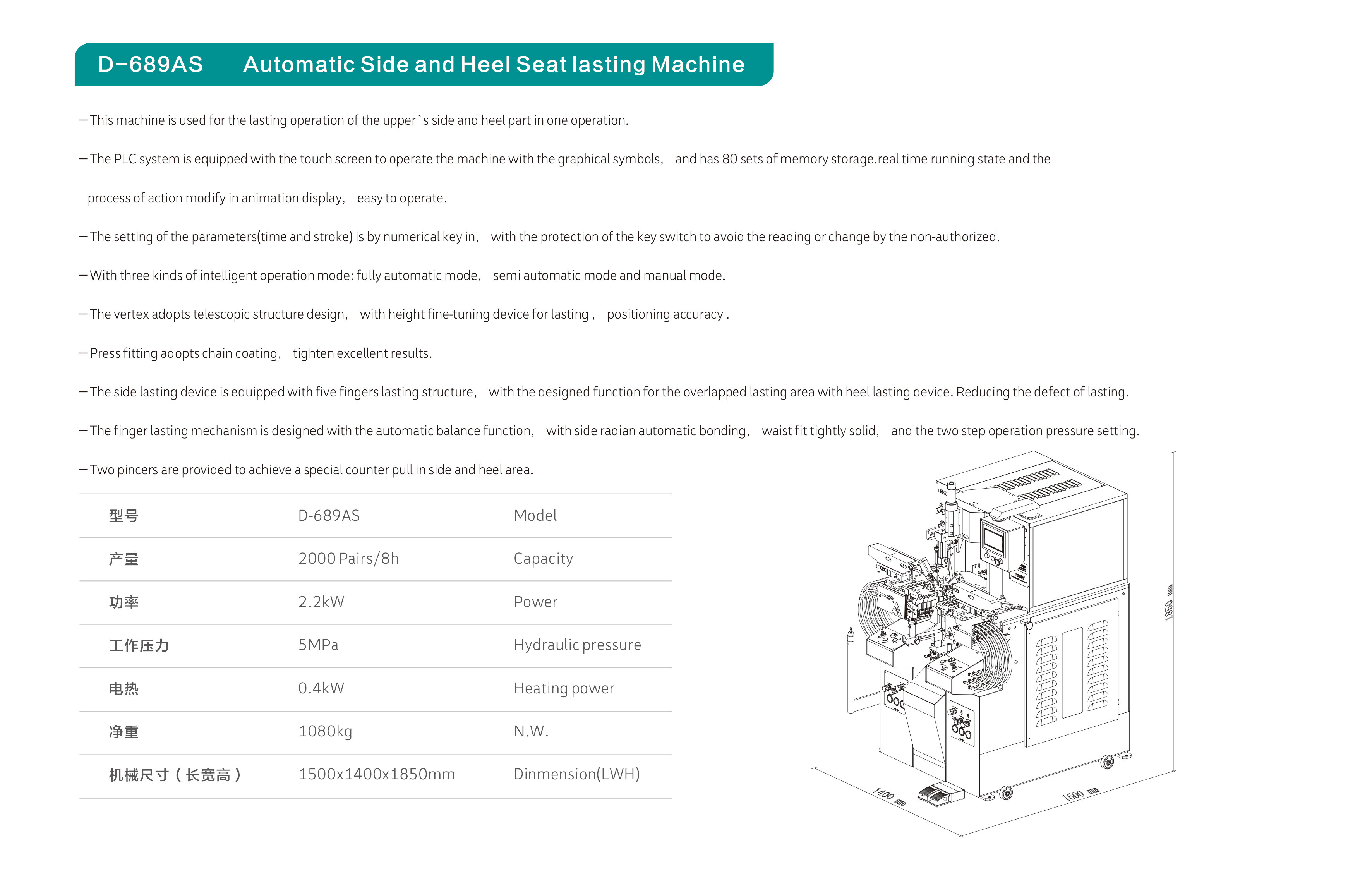 D-689AS Automatic Side and Heel Seat lasting Machine

—This machine is used for the lasting operation of the upper`s side and heel part in one operation.

—The PLC system is equipped with the touch screen to operate the machine with the graphical symbols, and has 80 sets of memory storage.real time running state and the process of action modify in animation display, easy to operate.

—The setting of the parameters(time and stroke) is by numerical key in, with the protection of the key switch to avoid the reading or change by the non-authorized.

—With three kinds of intelligent operation mode: fully automatic mode, semi automatic mode and manual mode.

—The vertex adopts telescopic structure design, with height fine-tuning device for lasting , positioning accuracy .

—Press fitting adopts chain coating, tighten excellent results.

—The side lasting device is equipped with five fingers lasting structure, with the designed function for the overlapped lasting area with heel lasting device. Reducing the defect of lasting.

—The finger lasting mechanism is designed with the automatic balance function, with side radian automatic bonding, waist fit tightly solid, and the two step operation pressure setting.

—Two pincers are provided to achieve a special counter pull in side and heel area.

| 型号 | D-689AS | Model |
|---|---|---|
| 产量 | 2000 Pairs/8h | Capacity |
| 功率 | 2.2kW | Power |
| 工作压力 | 5MPa | Hydraulic pressure |
| 电热 | 0.4kW | Heating power |
| 净重 | 1080kg | N.W. |
| 机械尺寸（长宽高） | 1500x1400x1850mm | Dinmension(LWH) |

1850 mm
1400 mm
1500 mm