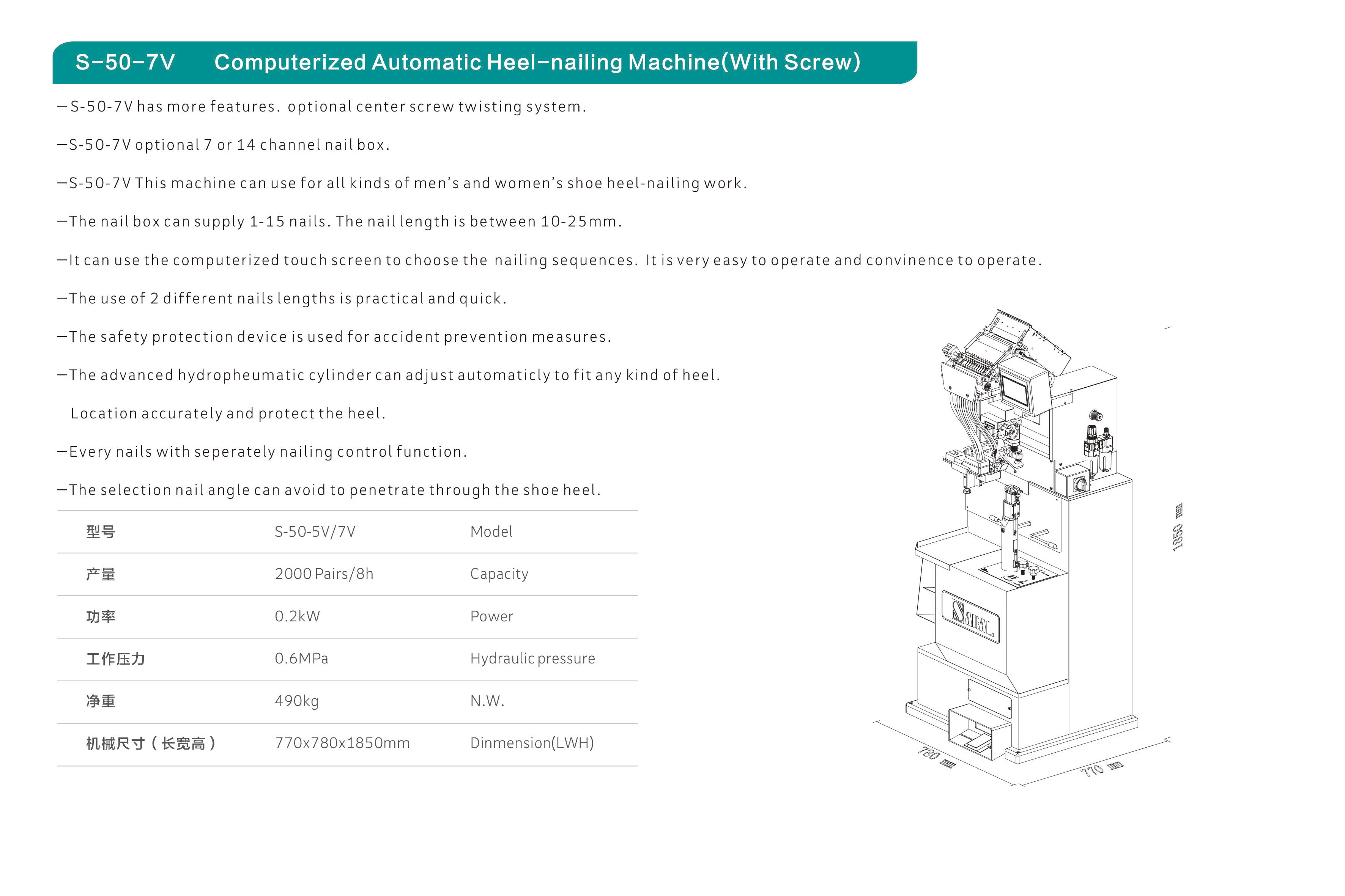 S-50-7V Computerized Automatic Heel-nailing Machine(With Screw)

—S-50-7V has more features. optional center screw twisting system.

—S-50-7V optional 7 or 14 channel nail box.

—S-50-7V This machine can use for all kinds of men's and women's shoe heel-nailing work.

—The nail box can supply 1-15 nails. The nail length is between 10-25mm.

—It can use the computerized touch screen to choose the nailing sequences. It is very easy to operate and convinence to operate.

—The use of 2 different nails lengths is practical and quick.

—The safety protection device is used for accident prevention measures.

—The advanced hydropheumatic cylinder can adjust automaticly to fit any kind of heel. Location accurately and protect the heel.

—Every nails with seperately nailing control function.

—The selection nail angle can avoid to penetrate through the shoe heel.

| 型号 | S-50-5V/7V | Model |
|---|---|---|
| 产量 | 2000 Pairs/8h | Capacity |
| 功率 | 0.2kW | Power |
| 工作压力 | 0.6MPa | Hydraulic pressure |
| 净重 | 490kg | N.W. |
| 机械尺寸（长宽高） | 770x780x1850mm | Dinmension(LWH) |

SABAL

1850 mm

780 mm

770 mm