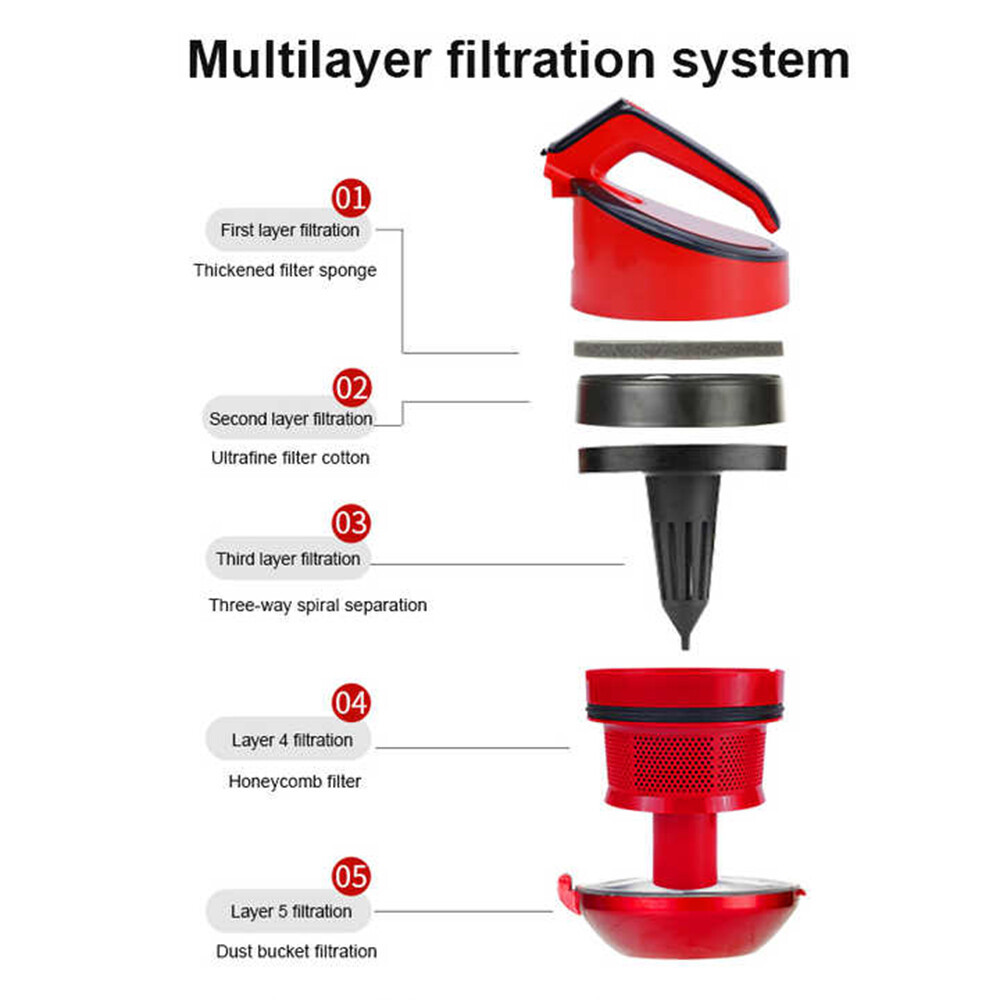 Multilayer filtration system

01
First layer filtration
Thickened filter sponge

02
Second layer filtration
Ultrafine filter cotton

03
Third layer filtration
Three-way spiral separation

04
Layer 4 filtration
Honeycomb filter

05
Layer 5 filtration
Dust bucket filtration