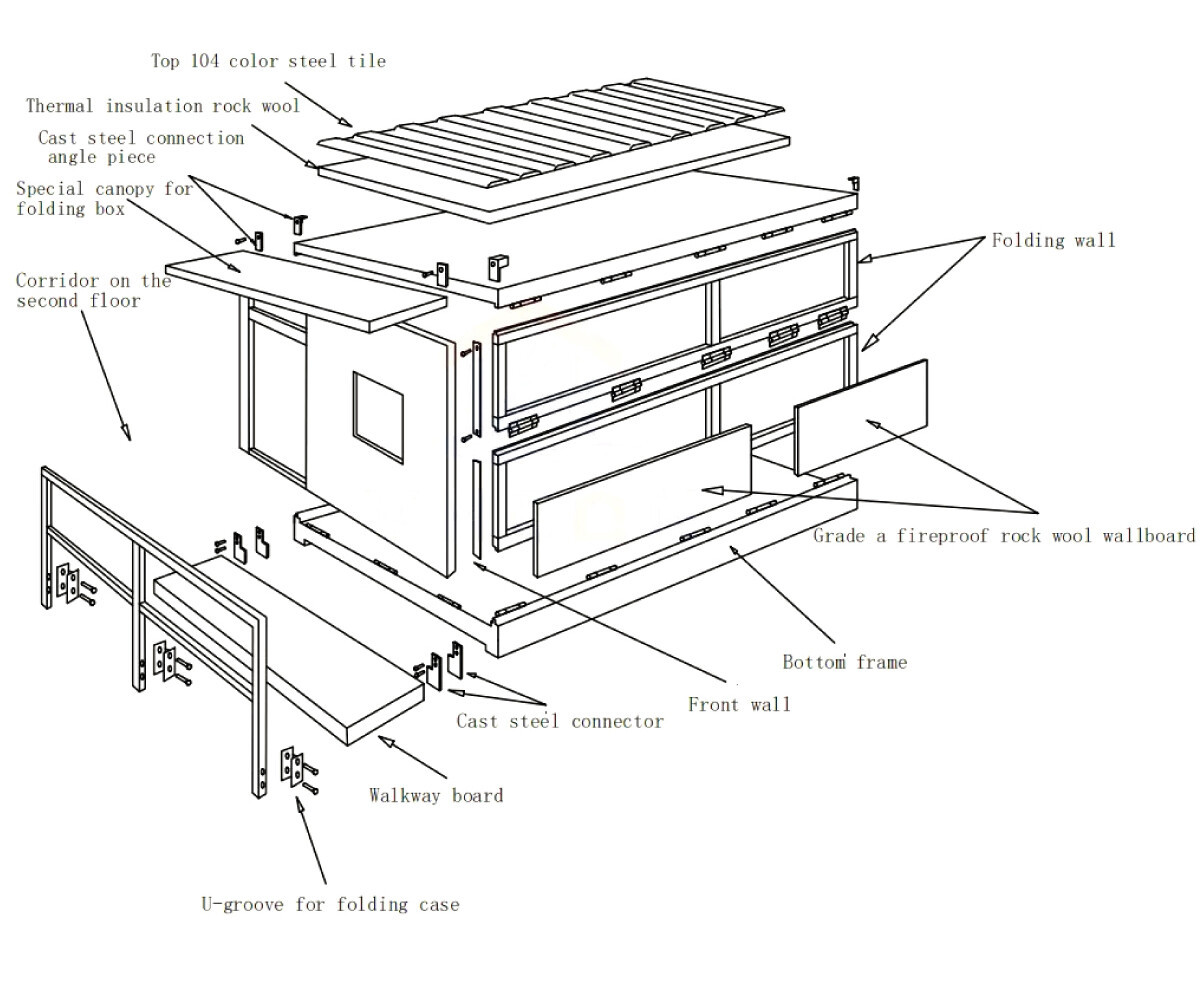 Top 104 color steel tile

Thermal insulation rock wool

Cast steel connection angle piece

Special canopy for folding box

Corridor on the second floor

Folding wall

Grade a fireproof rock wool wallboard

Bottom frame

Front wall

Cast steel connector

Walkway board

U-groove for folding case