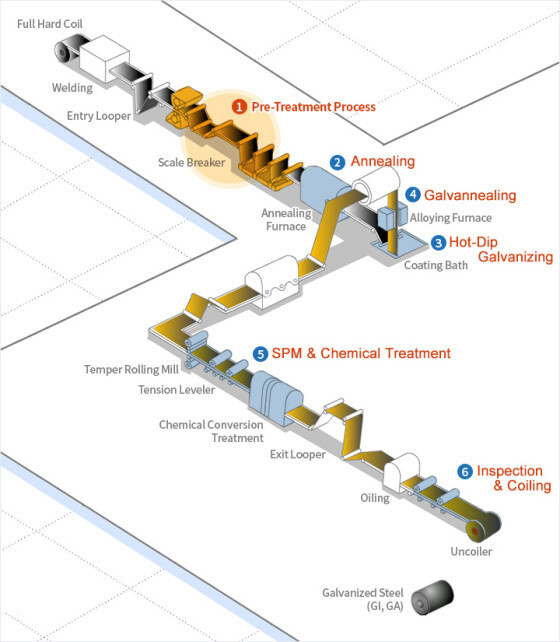 Full Hard Coil

Welding

Entry Looper

1 Pre-Treatment Process

Scale Breaker

2 Annealing

Annealing Furnace

4 Galvannealing

Alloying Furnace

3 Hot-Dip Galvanizing

Coating Bath

5 SPM & Chemical Treatment

Temper Rolling Mill

Tension Leveler

Chemical Conversion Treatment

Exit Looper

6 Inspection & Coiling

Oiling

Uncoiler

Galvanized Steel (GI, GA)