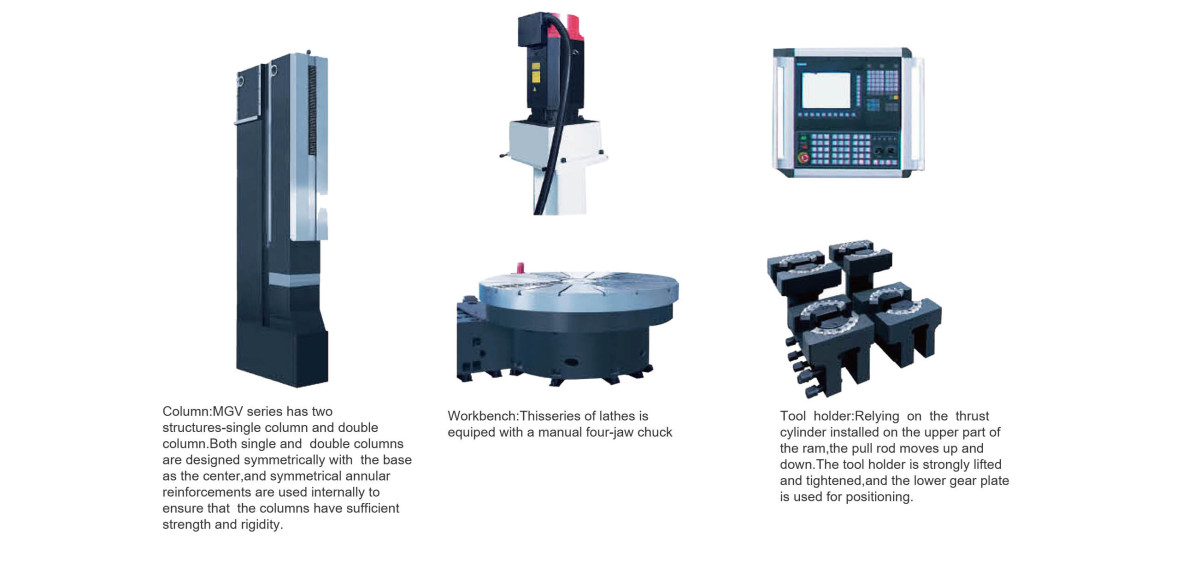 Column:MGV series has two structures-single column and double column.Both single and double columns are designed symmetrically with the base as the center,and symmetrical annular reinforcements are used internally to ensure that the columns have sufficient strength and rigidity.

Workbench:Thisseries of lathes is equiped with a manual four-jaw chuck

Tool holder:Relying on the thrust cylinder installed on the upper part of the ram,the pull rod moves up and down.The tool holder is strongly lifted and tightened,and the lower gear plate is used for positioning.