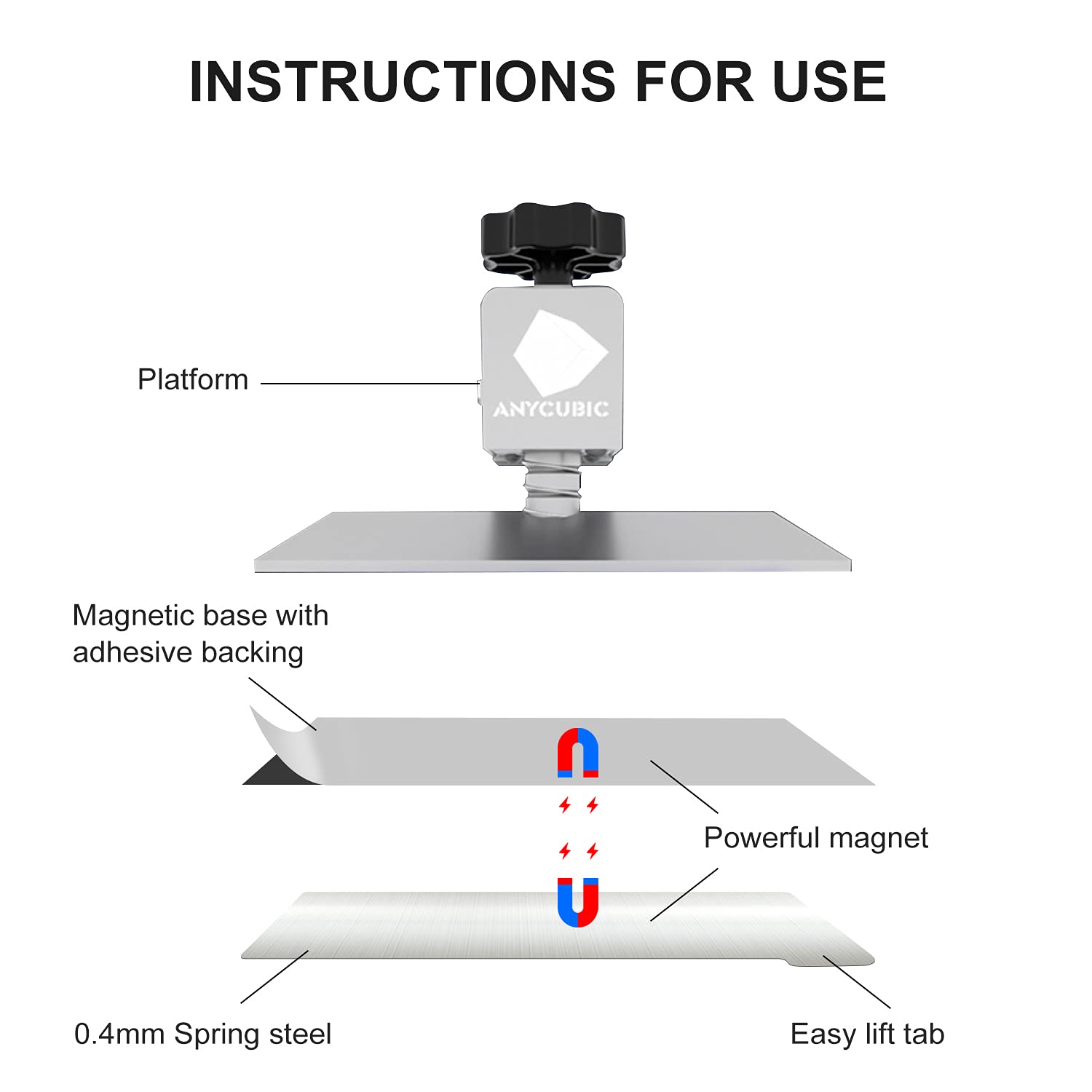 INSTRUCTIONS FOR USE

Platform

ANYCUBIC

Magnetic base with adhesive backing

Powerful magnet

0.4mm Spring steel

Easy lift tab