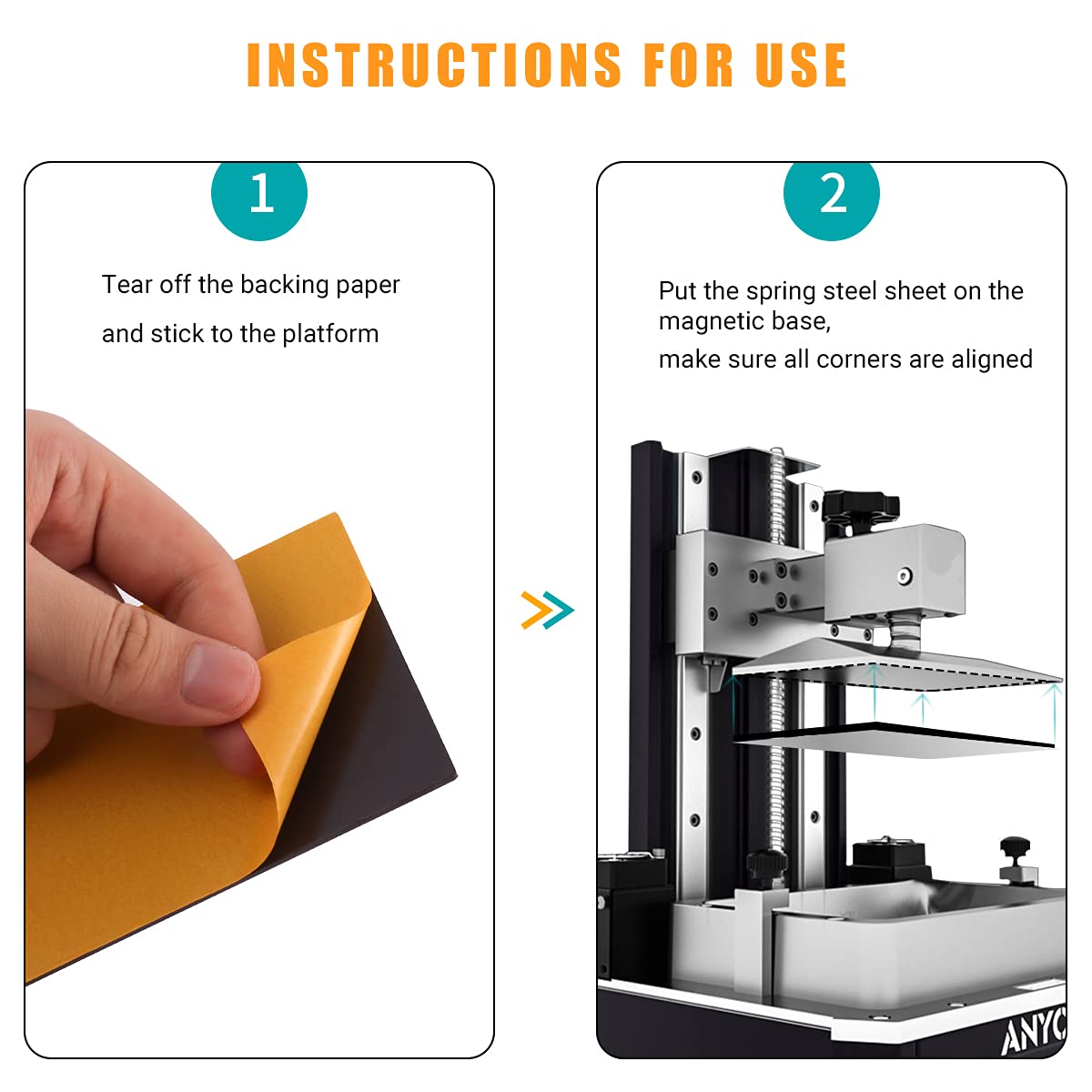 INSTRUCTIONS FOR USE

1

Tear off the backing paper
and stick to the platform

2

Put the spring steel sheet on the magnetic base,
make sure all corners are aligned

ANYC