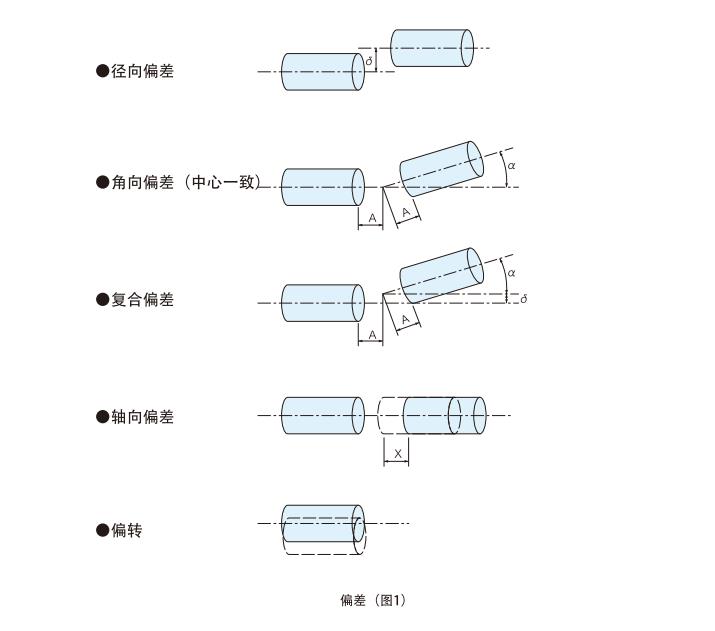 ●径向偏差

$\delta$

●角向偏差（中心一致）

$\alpha$

A

A

●复合偏差

$\alpha$

$\delta$

A

A

●轴向偏差

X

●偏转

偏差（图1）