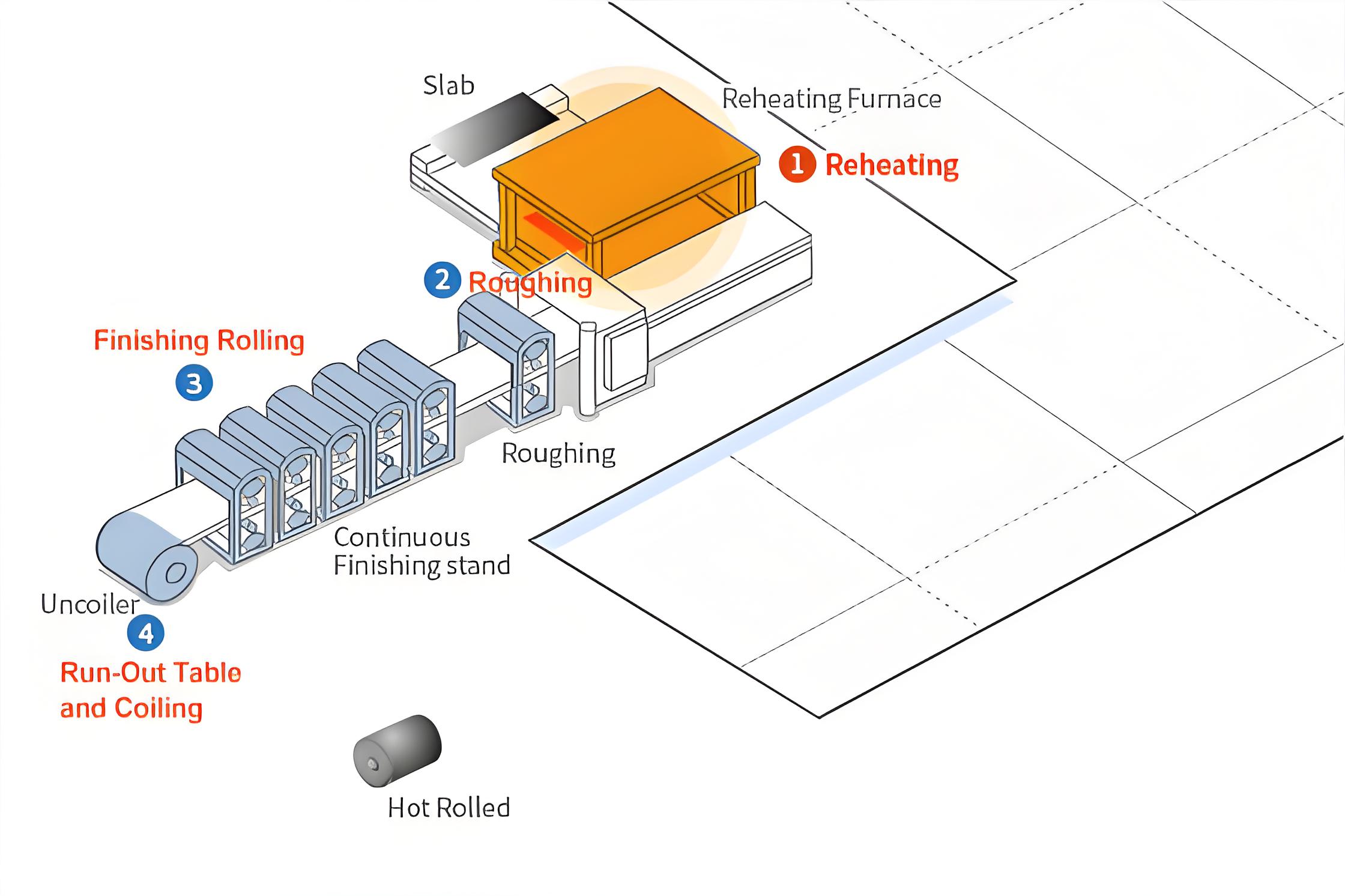 Slab

Reheating Furnace

1 Reheating

2 Roughing

Finishing Rolling

3

Roughing

Continuous Finishing stand

Uncoiler

4

Run-Out Table and Coiling

Hot Rolled