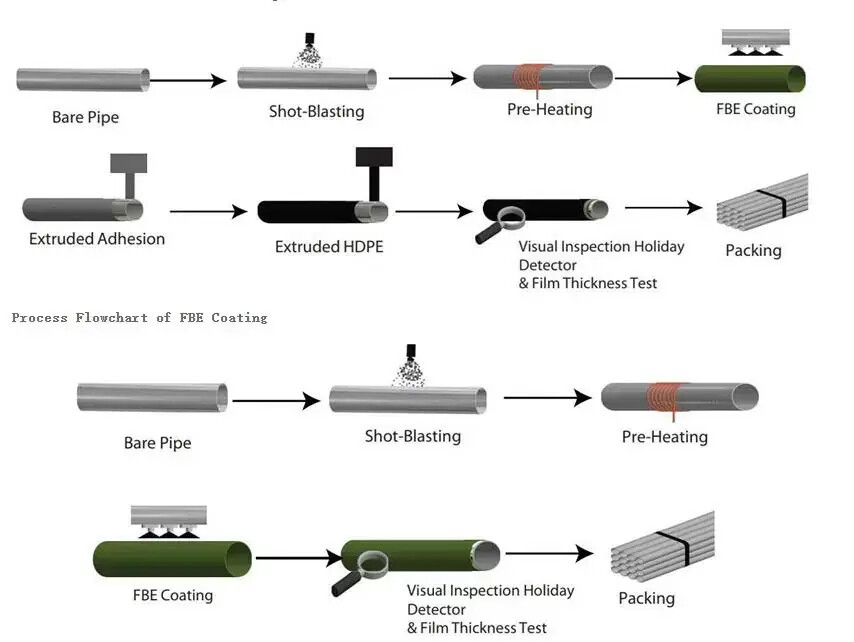 Bare Pipe

Shot-Blasting

Pre-Heating

FBE Coating

Extruded Adhesion

Extruded HDPE

Visual Inspection Holiday Detector & Film Thickness Test

Packing

Process Flowchart of FBE Coating

Bare Pipe

Shot-Blasting

Pre-Heating

FBE Coating

Visual Inspection Holiday Detector & Film Thickness Test

Packing