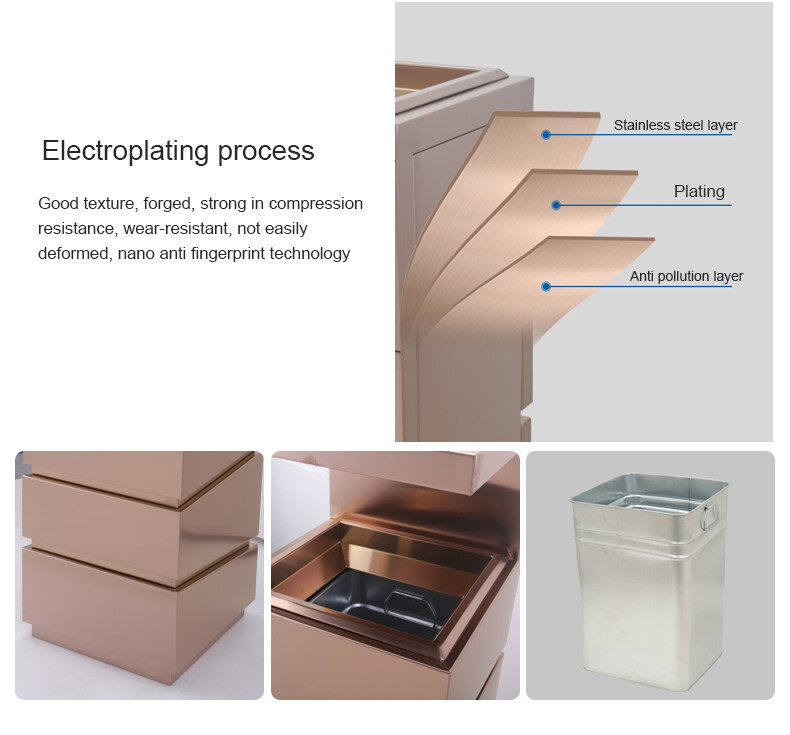 Electroplating process

Good texture, forged, strong in compression resistance, wear-resistant, not easily deformed, nano anti fingerprint technology

Stainless steel layer

Plating

Anti pollution layer