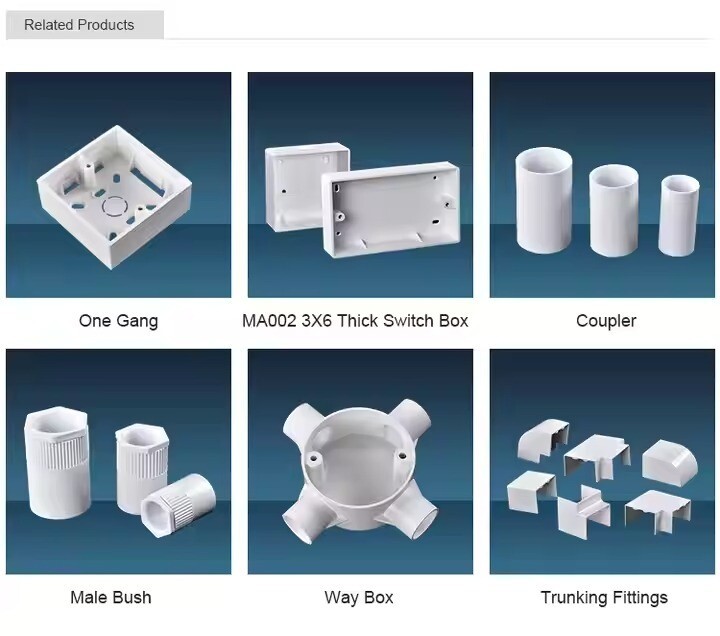 Related Products

One Gang

MA002 3X6 Thick Switch Box

Coupler

Male Bush

Way Box

Trunking Fittings