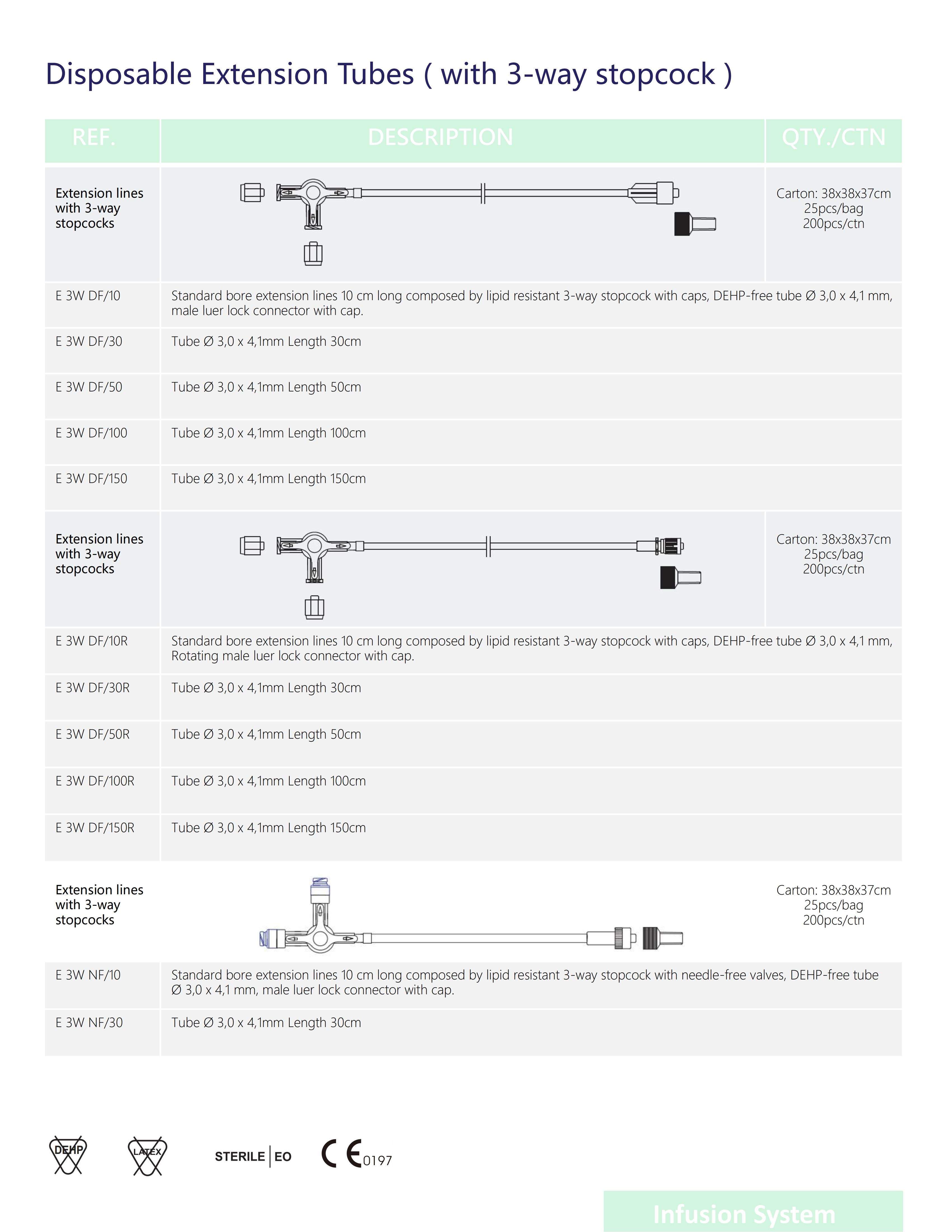 Disposable Extension Tubes ( with 3-way stopcock )

| REF. | DESCRIPTION | QTY./CTN |
|---|---|---|
| Extension lines with 3-way stopcocks | | Carton: 38x38x37cm 25pcs/bag 200pcs/ctn |
| E 3W DF/10 | Standard bore extension lines 10 cm long composed by lipid resistant 3-way stopcock with caps, DEHP-free tube Ø 3,0 x 4,1 mm, male luer lock connector with cap. | |
| E 3W DF/30 | Tube Ø 3,0 x 4,1mm Length 30cm | |
| E 3W DF/50 | Tube Ø 3,0 x 4,1mm Length 50cm | |
| E 3W DF/100 | Tube Ø 3,0 x 4,1mm Length 100cm | |
| E 3W DF/150 | Tube Ø 3,0 x 4,1mm Length 150cm | |
| Extension lines with 3-way stopcocks | | Carton: 38x38x37cm 25pcs/bag 200pcs/ctn |
| E 3W DF/10R | Standard bore extension lines 10 cm long composed by lipid resistant 3-way stopcock with caps, DEHP-free tube Ø 3,0 x 4,1 mm, Rotating male luer lock connector with cap. | |
| E 3W DF/30R | Tube Ø 3,0 x 4,1mm Length 30cm | |
| E 3W DF/50R | Tube Ø 3,0 x 4,1mm Length 50cm | |
| E 3W DF/100R | Tube Ø 3,0 x 4,1mm Length 100cm | |
| E 3W DF/150R | Tube Ø 3,0 x 4,1mm Length 150cm | |
| Extension lines with 3-way stopcocks | | Carton: 38x38x37cm 25pcs/bag 200pcs/ctn |
| E 3W NF/10 | Standard bore extension lines 10 cm long composed by lipid resistant 3-way stopcock with needle-free valves, DEHP-free tube Ø 3,0 x 4,1 mm, male luer lock connector with cap. | |
| E 3W NF/30 | Tube Ø 3,0 x 4,1mm Length 30cm | |

DEHP LATEX STERILE | EO CE 0197

Infusion System