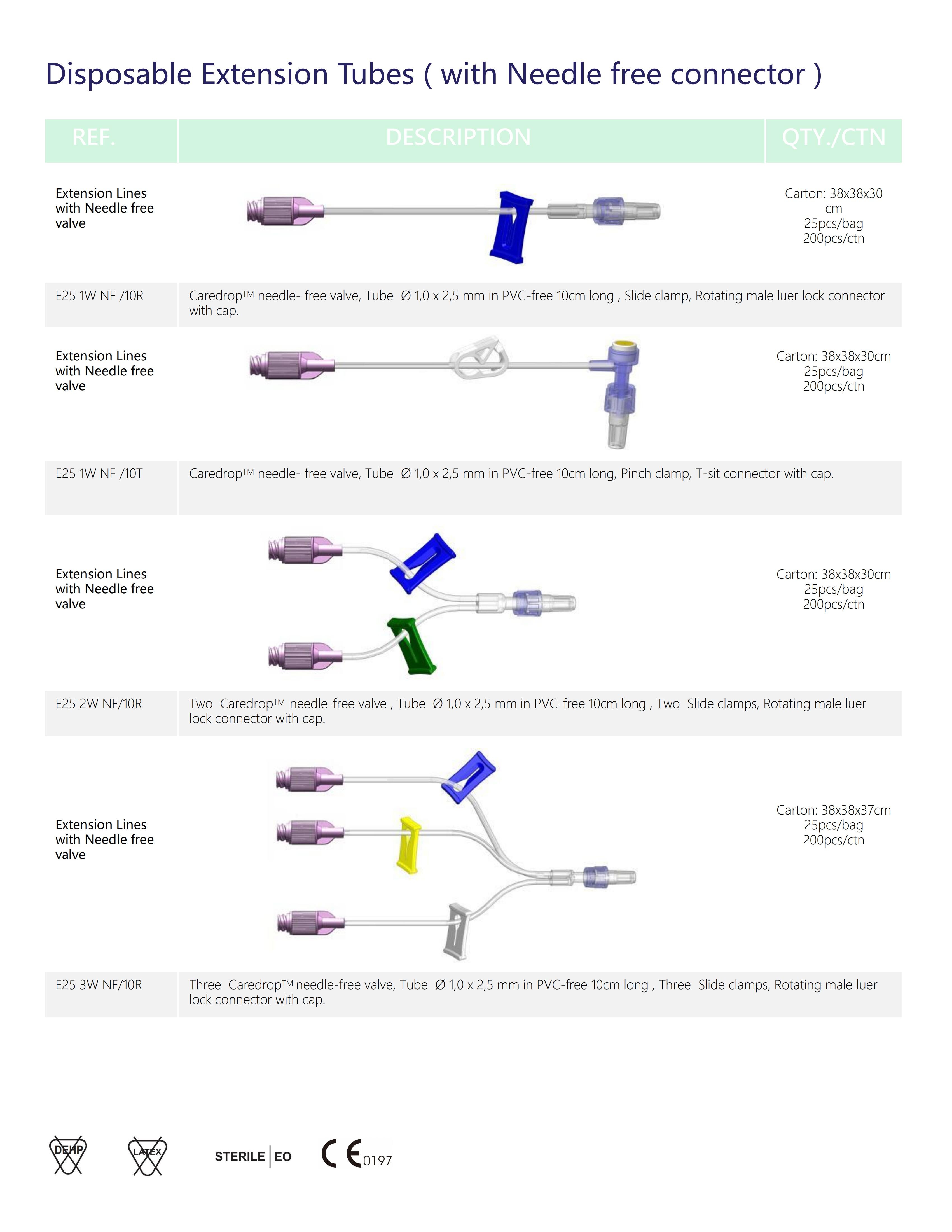 Disposable Extension Tubes ( with Needle free connector )

| REF. | DESCRIPTION | QTY./CTN |
|---|---|---|
| Extension Lines with Needle free valve | | Carton: 38x38x30 cm 25pcs/bag 200pcs/ctn |
| E25 1W NF /10R | Caredrop™ needle- free valve, Tube Ø 1,0 x 2,5 mm in PVC-free 10cm long , Slide clamp, Rotating male luer lock connector with cap. | |
| Extension Lines with Needle free valve | | Carton: 38x38x30cm 25pcs/bag 200pcs/ctn |
| E25 1W NF /10T | Caredrop™ needle- free valve, Tube Ø 1,0 x 2,5 mm in PVC-free 10cm long, Pinch clamp, T-sit connector with cap. | |
| Extension Lines with Needle free valve | | Carton: 38x38x30cm 25pcs/bag 200pcs/ctn |
| E25 2W NF/10R | Two Caredrop™ needle-free valve , Tube Ø 1,0 x 2,5 mm in PVC-free 10cm long , Two Slide clamps, Rotating male luer lock connector with cap. | |
| Extension Lines with Needle free valve | | Carton: 38x38x37cm 25pcs/bag 200pcs/ctn |
| E25 3W NF/10R | Three Caredrop™ needle-free valve, Tube Ø 1,0 x 2,5 mm in PVC-free 10cm long , Three Slide clamps, Rotating male luer lock connector with cap. | |

DEHP LATEX STERILE EO CE 0197