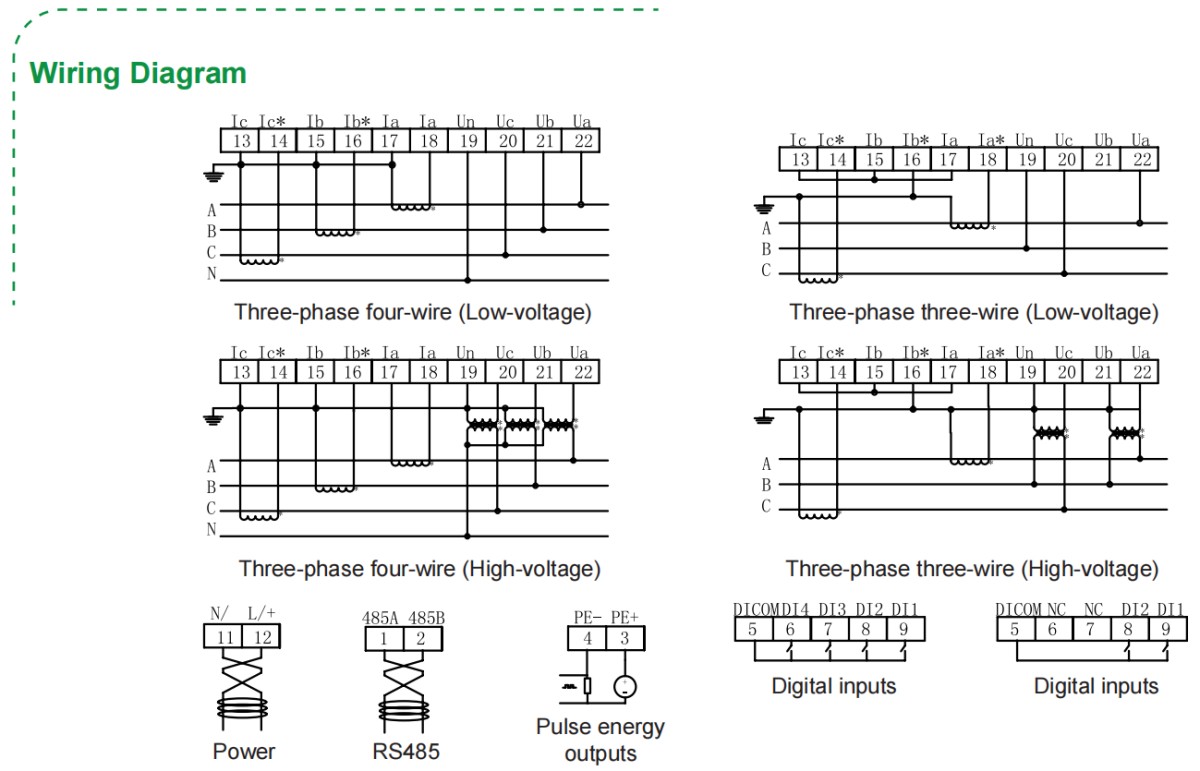 Wiring Diagram

Ic Ic* Ib Ib* Ia Ia Un Uc Ub Ua
13 14 15 16 17 18 19 20 21 22
A
B
C
N
Three-phase four-wire (Low-voltage)

Ic Ic* Ib Ib* Ia Ia* Un Uc Ub Ua
13 14 15 16 17 18 19 20 21 22
A
B
C
Three-phase three-wire (Low-voltage)

Ic Ic* Ib Ib* Ia Ia Un Uc Ub Ua
13 14 15 16 17 18 19 20 21 22
A
B
C
N
Three-phase four-wire (High-voltage)

Ic Ic* Ib Ib* Ia Ia* Un Uc Ub Ua
13 14 15 16 17 18 19 20 21 22
A
B
C
Three-phase three-wire (High-voltage)

N/ L/+
11 12
Power

485A 485B
1 2
RS485

PE- PE+
4 3
Pulse energy outputs

DICOM DI4 DI3 DI2 DI1
5 6 7 8 9
Digital inputs

DICOM NC NC DI2 DI1
5 6 7 8 9
Digital inputs