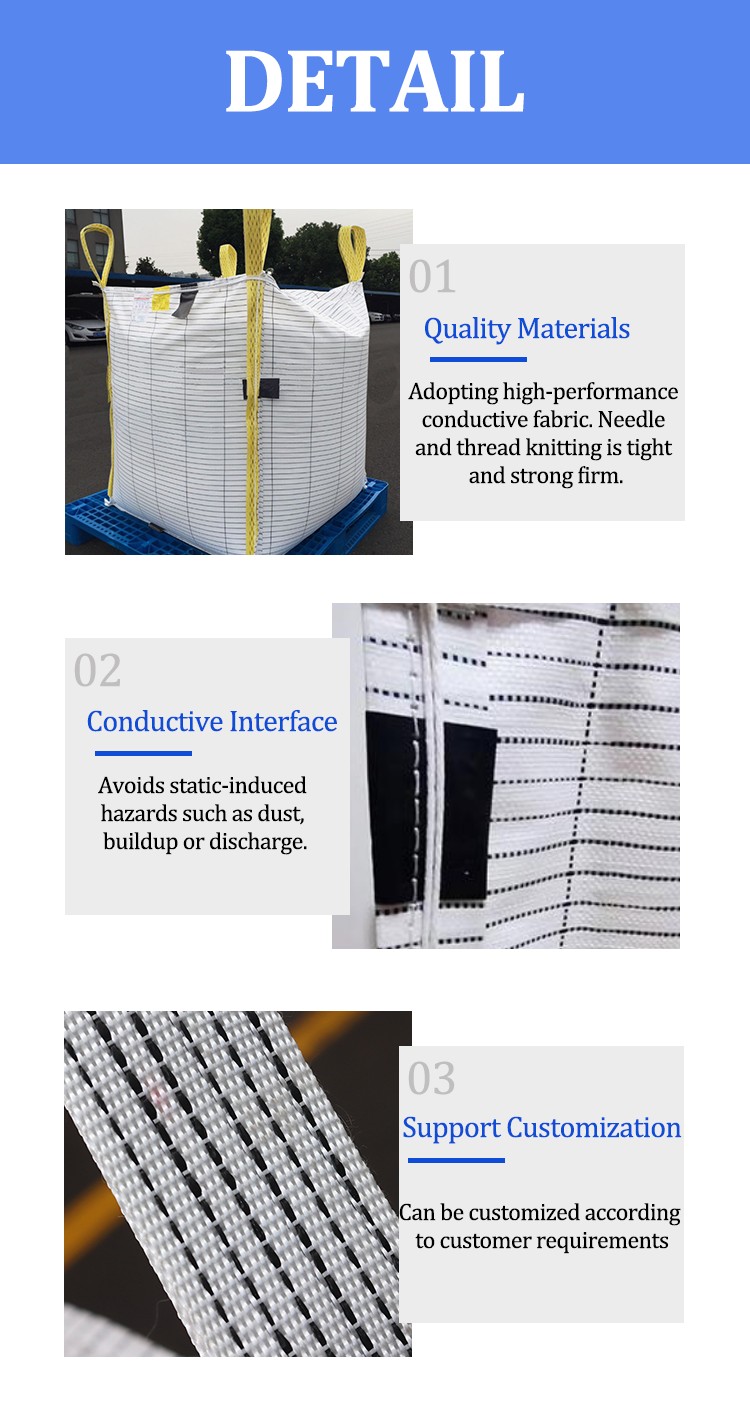 DETAIL

01

Quality Materials

Adopting high-performance conductive fabric. Needle and thread knitting is tight and strong firm.

02

Conductive Interface

Avoids static-induced hazards such as dust, buildup or discharge.

03

Support Customization

Can be customized according to customer requirements