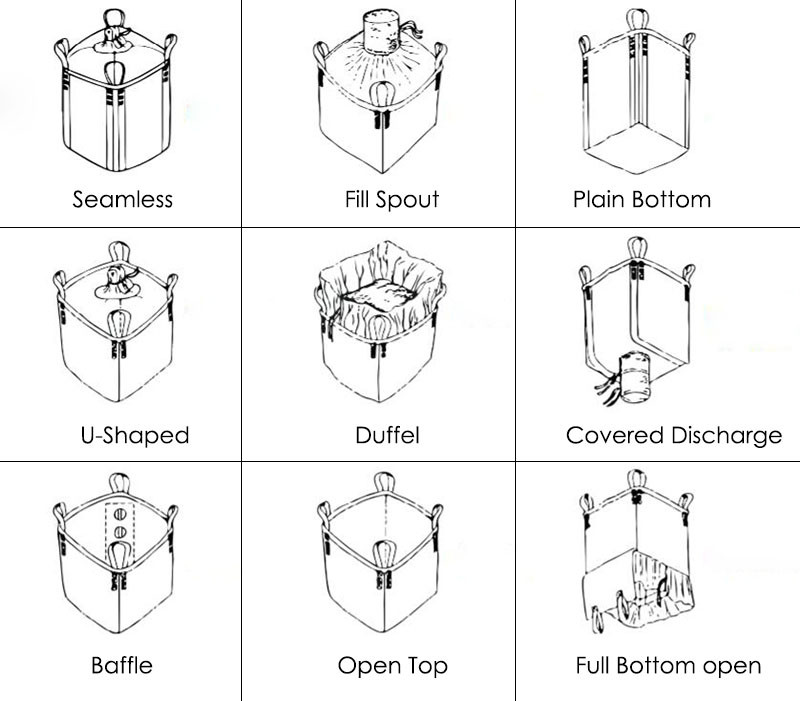 | Seamless | Fill Spout | Plain Bottom |
|---|---|---|
| U-Shaped | Duffel | Covered Discharge |
| Baffle | Open Top | Full Bottom open |