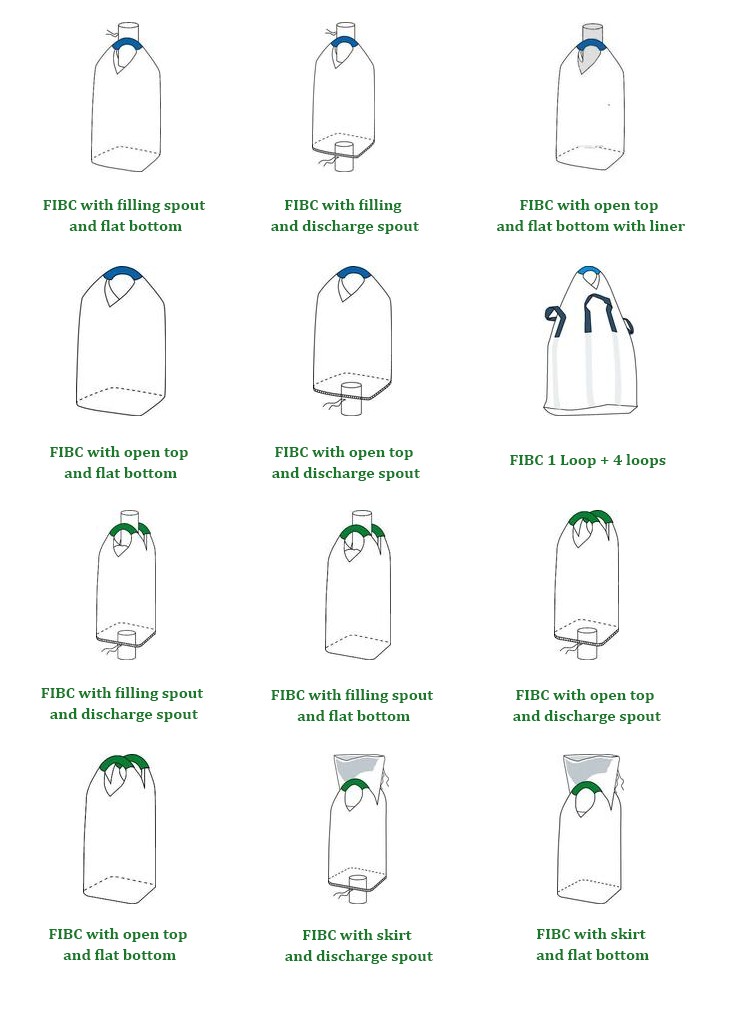 FIBC with filling spout and flat bottom

FIBC with filling and discharge spout

FIBC with open top and flat bottom with liner

FIBC with open top and flat bottom

FIBC with open top and discharge spout

FIBC 1 Loop + 4 loops

FIBC with filling spout and discharge spout

FIBC with filling spout and flat bottom

FIBC with open top and discharge spout

FIBC with open top and flat bottom

FIBC with skirt and discharge spout

FIBC with skirt and flat bottom