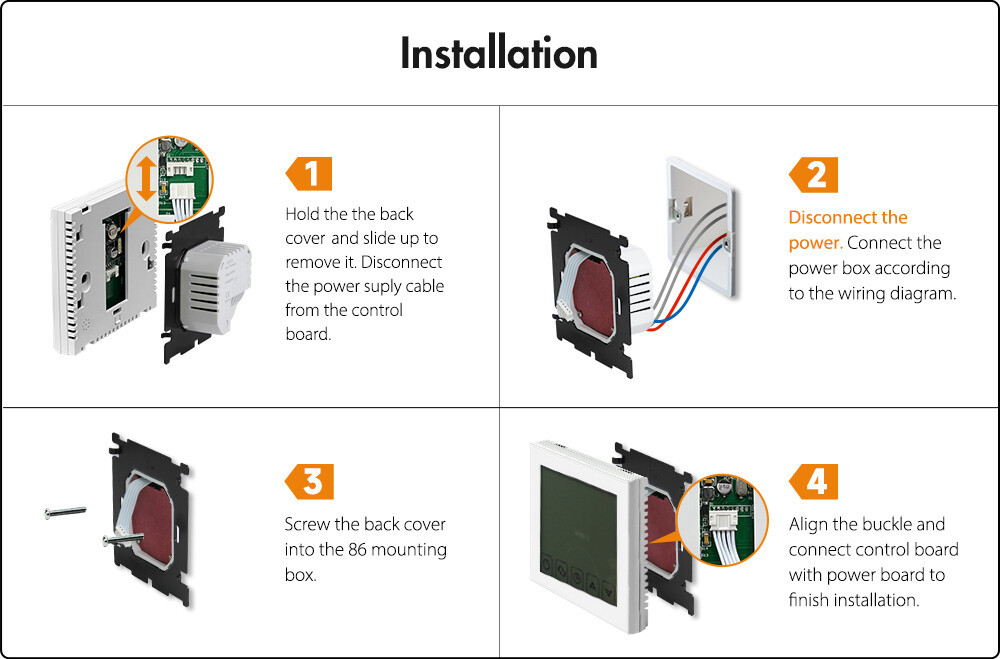 Installation

1

Hold the the back cover and slide up to remove it. Disconnect the power suply cable from the control board.

2

Disconnect the power. Connect the power box according to the wiring diagram.

3

Screw the back cover into the 86 mounting box.

4

Align the buckle and connect control board with power board to finish installation.