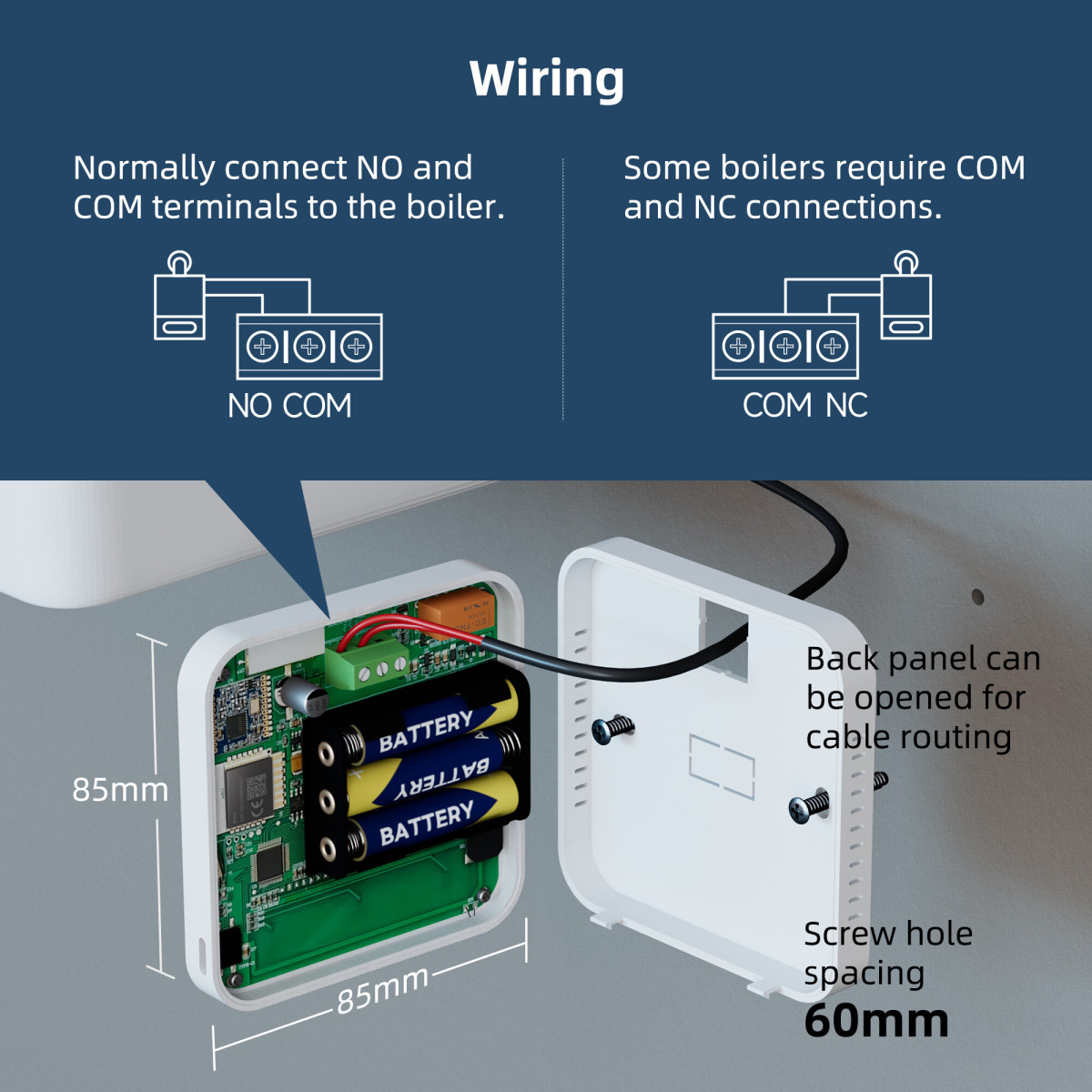 Wiring

Normally connect NO and COM terminals to the boiler.

NO COM

Some boilers require COM and NC connections.

COM NC

85mm

BATTERY

BATTERY

BATTERY

85mm

Back panel can be opened for cable routing

Screw hole spacing
60mm