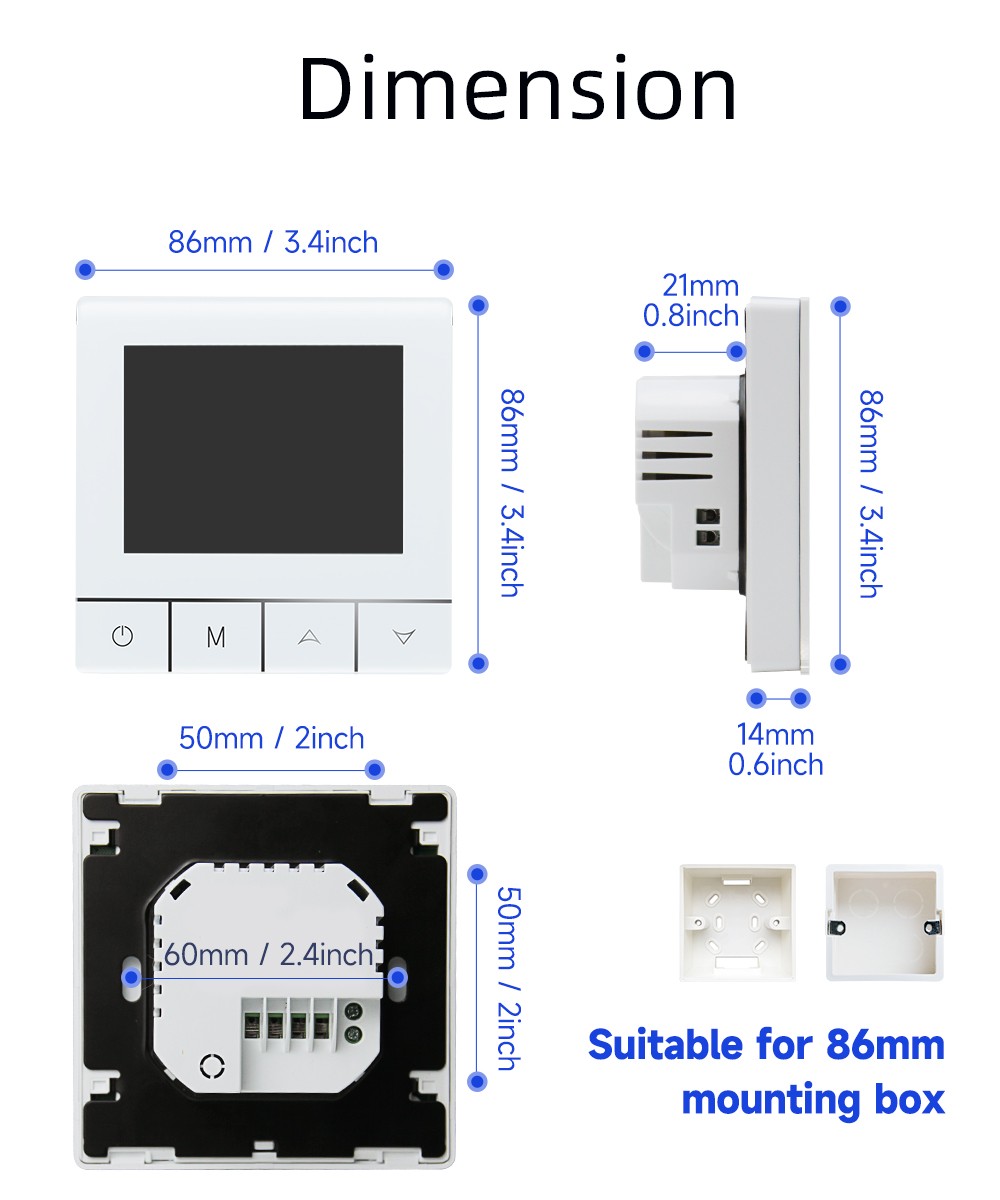 Dimension

86mm / 3.4inch

86mm / 3.4inch

M

21mm
0.8inch

86mm / 3.4inch

14mm
0.6inch

50mm / 2inch

60mm / 2.4inch

50mm / 2inch

Suitable for 86mm mounting box