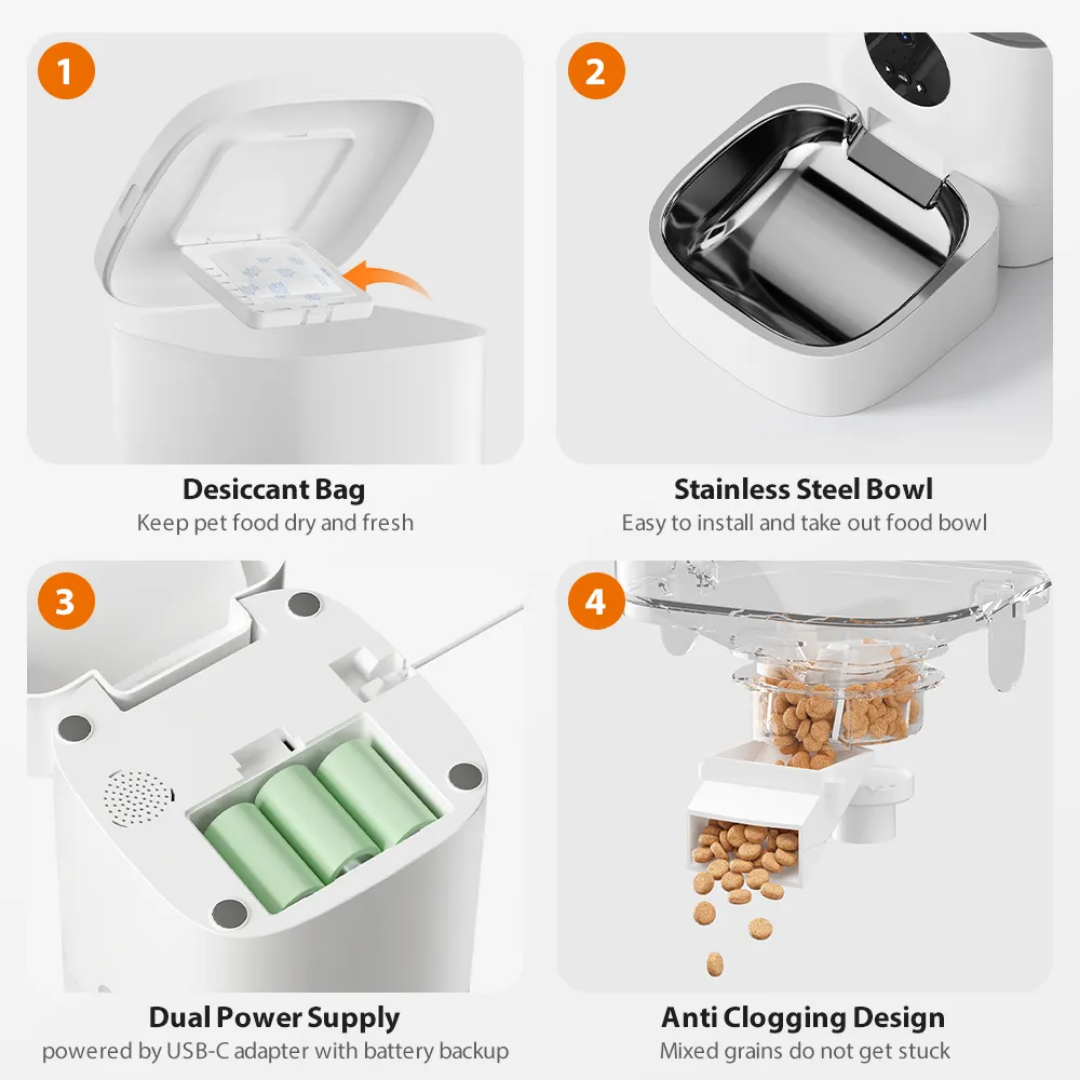 1

Desiccant Bag
Keep pet food dry and fresh

2

Stainless Steel Bowl
Easy to install and take out food bowl

3

Dual Power Supply
powered by USB-C adapter with battery backup

4

Anti Clogging Design
Mixed grains do not get stuck