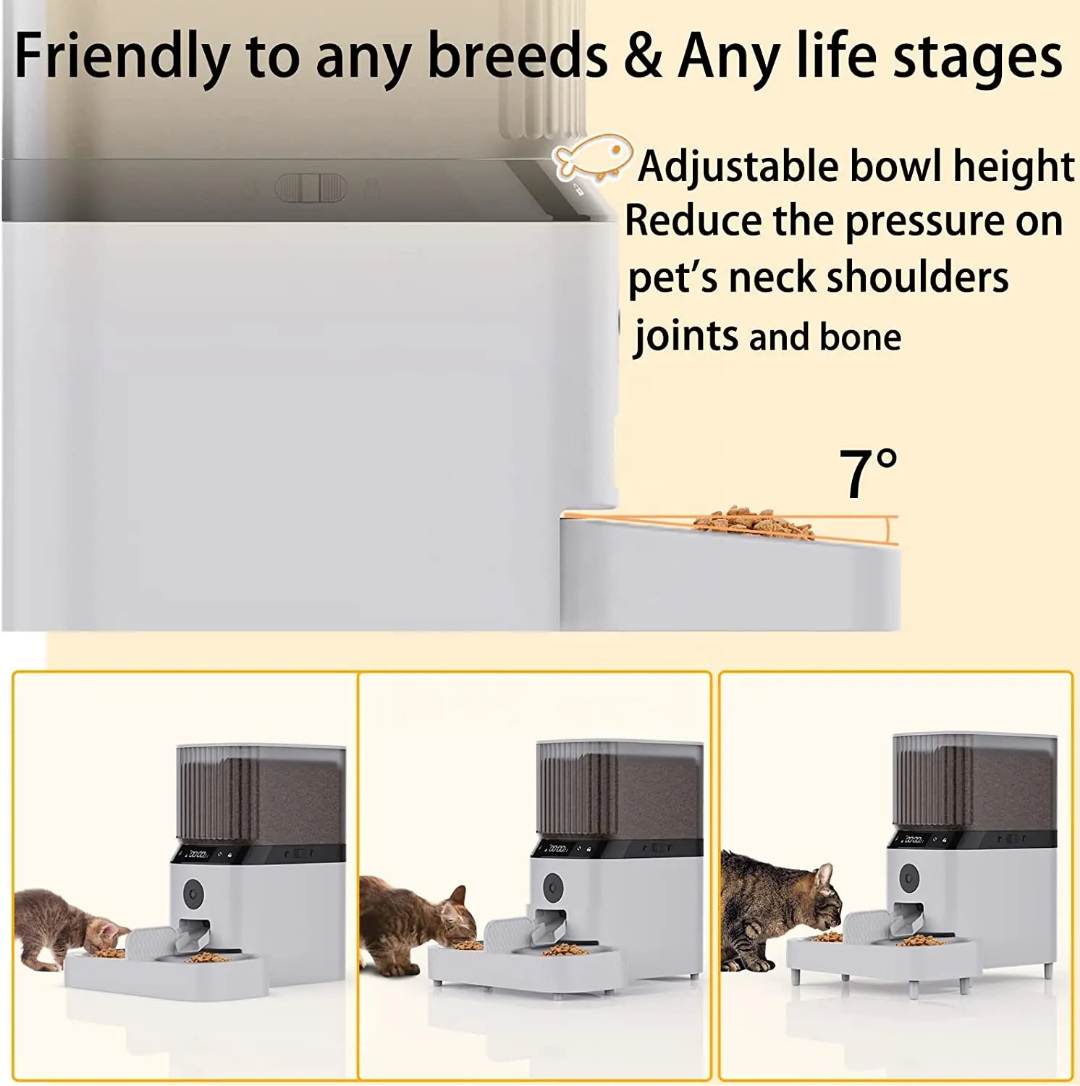 Friendly to any breeds & Any life stages

Adjustable bowl height
Reduce the pressure on pet's neck shoulders joints and bone

7°