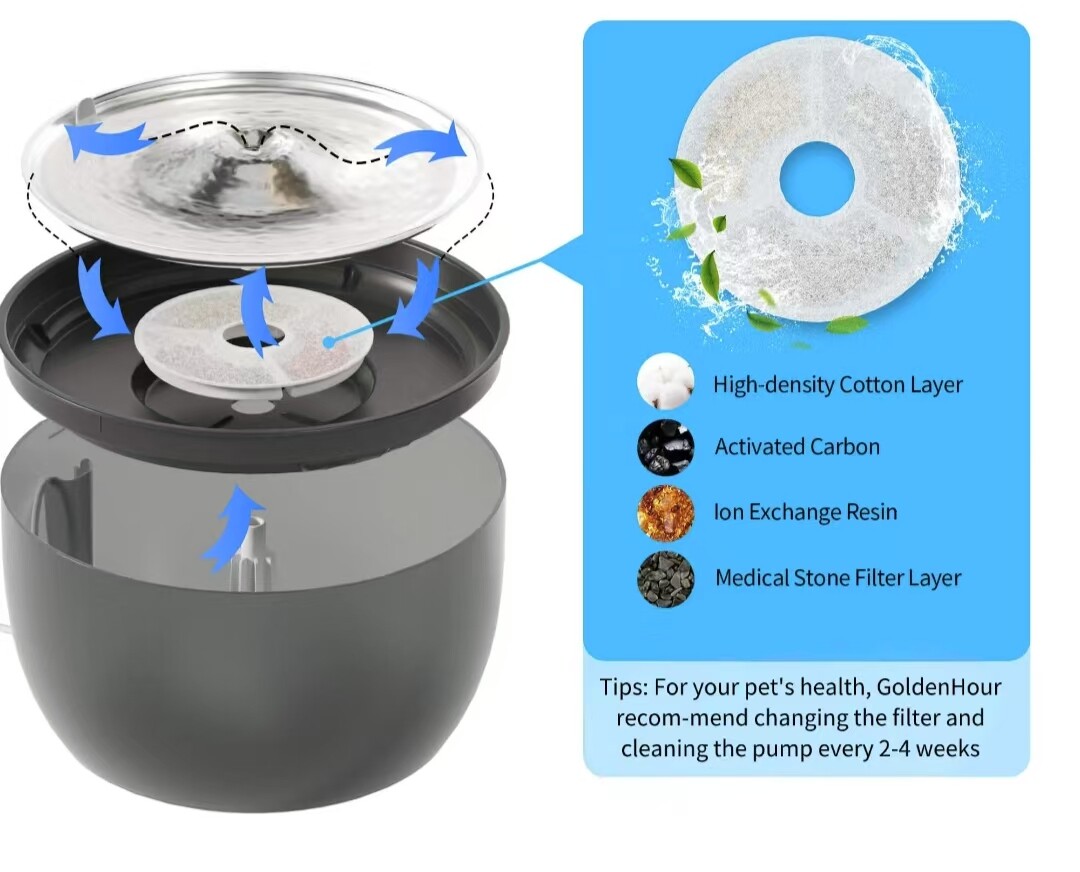 High-density Cotton Layer

Activated Carbon

Ion Exchange Resin

Medical Stone Filter Layer

Tips: For your pet's health, GoldenHour recom-mend changing the filter and cleaning the pump every 2-4 weeks