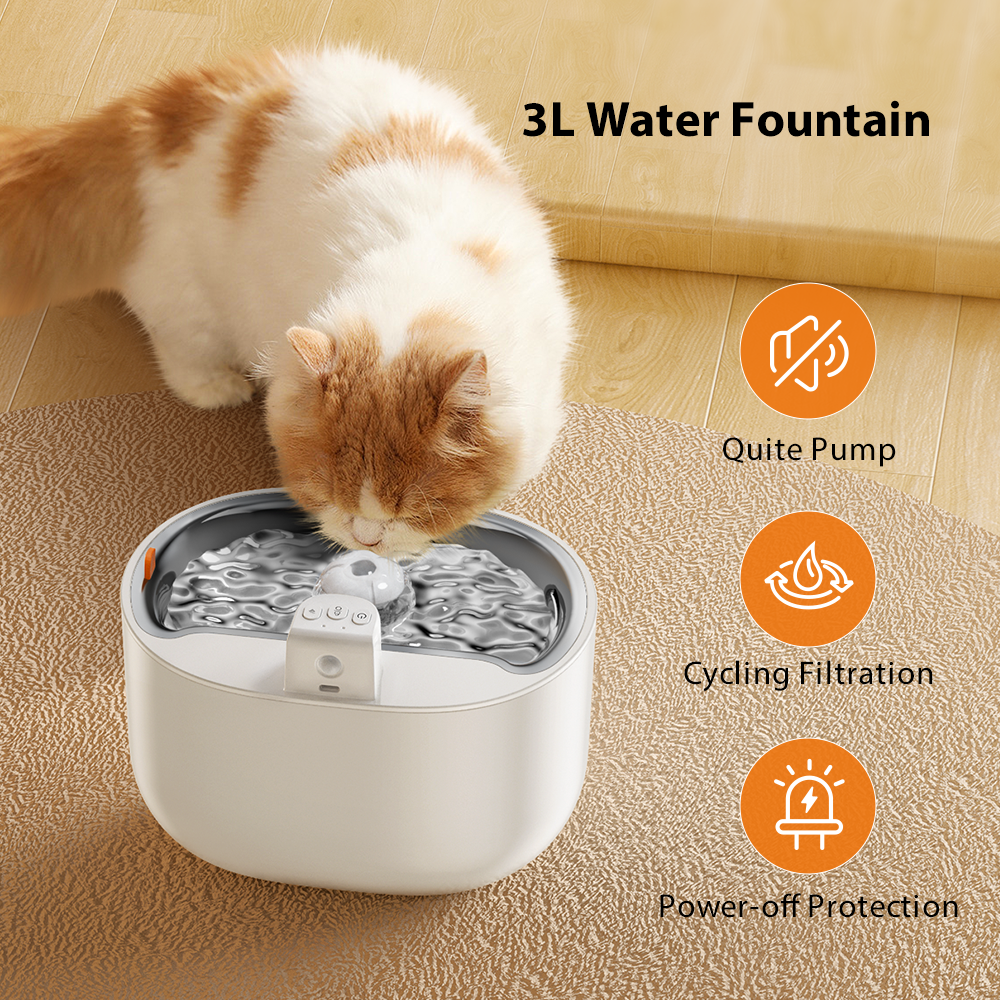 3L Water Fountain

Quite Pump

Cycling Filtration

Power-off Protection