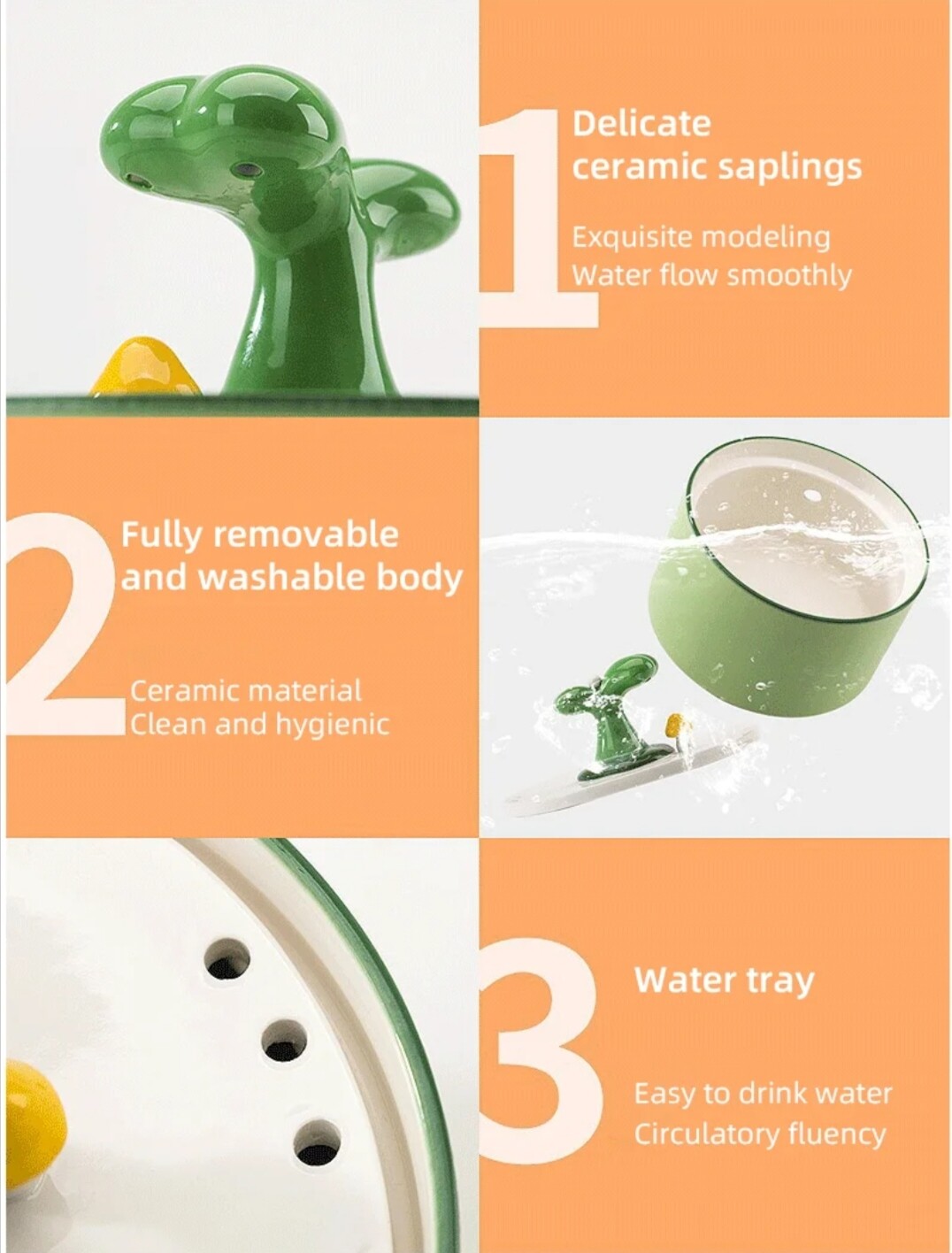 1
Delicate ceramic saplings

Exquisite modeling
Water flow smoothly

2
Fully removable and washable body

Ceramic material
Clean and hygienic

3
Water tray

Easy to drink water
Circulatory fluency