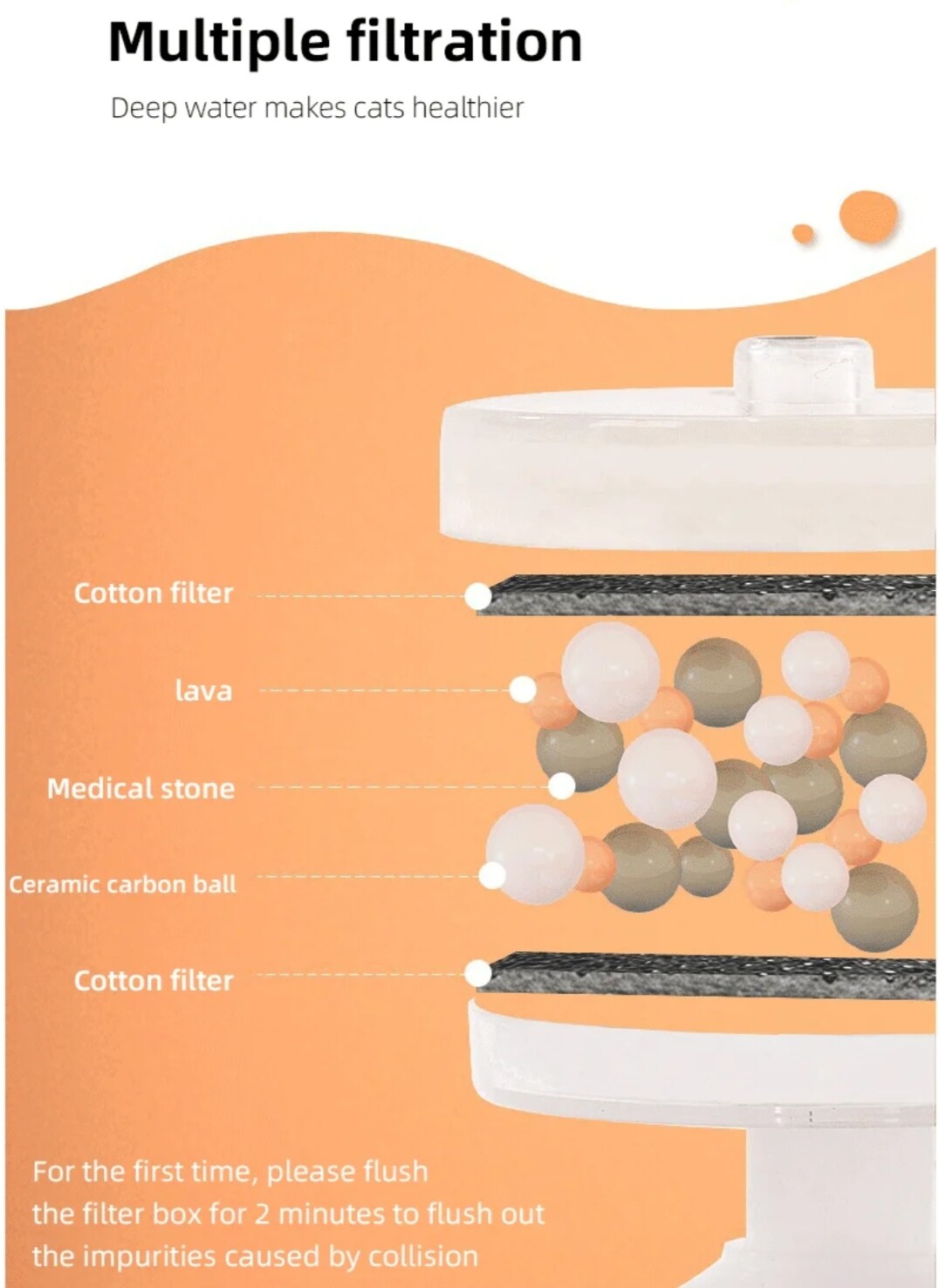 Multiple filtration

Deep water makes cats healthier

Cotton filter

lava

Medical stone

Ceramic carbon ball

Cotton filter

For the first time, please flush the filter box for 2 minutes to flush out the impurities caused by collision