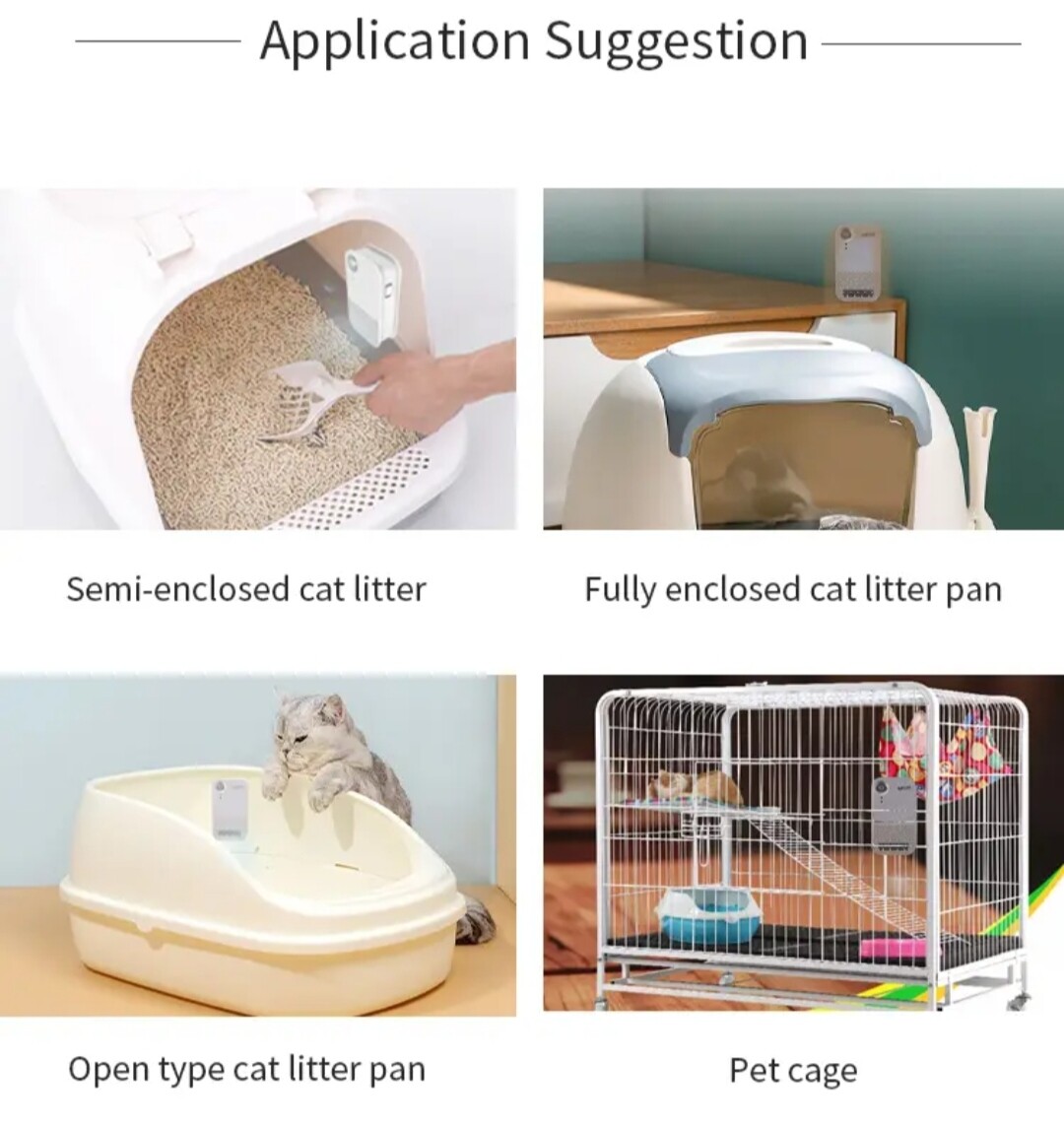 Application Suggestion

Semi-enclosed cat litter

Fully enclosed cat litter pan

Open type cat litter pan

Pet cage