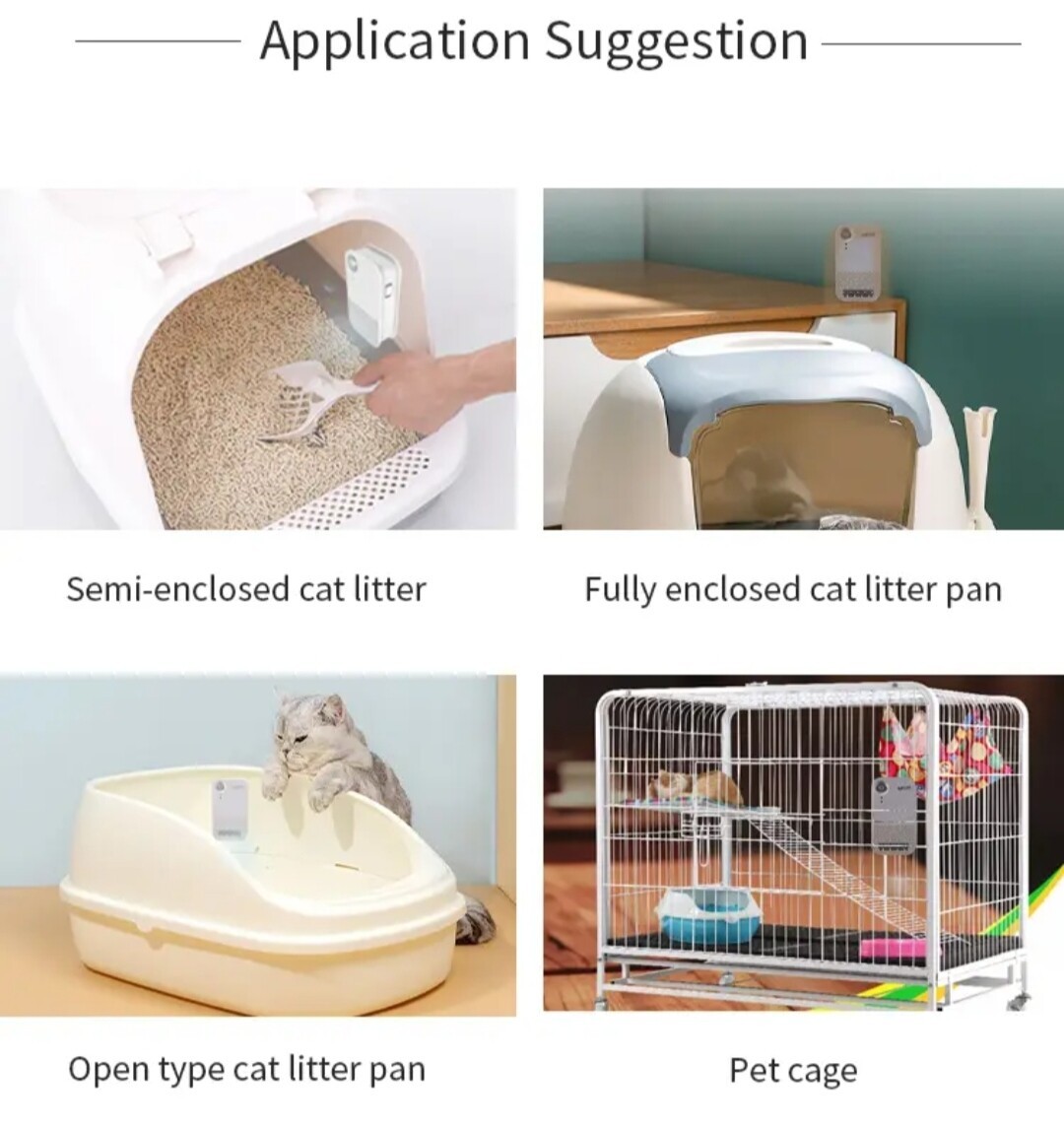 Application Suggestion

Semi-enclosed cat litter

Fully enclosed cat litter pan

Open type cat litter pan

Pet cage