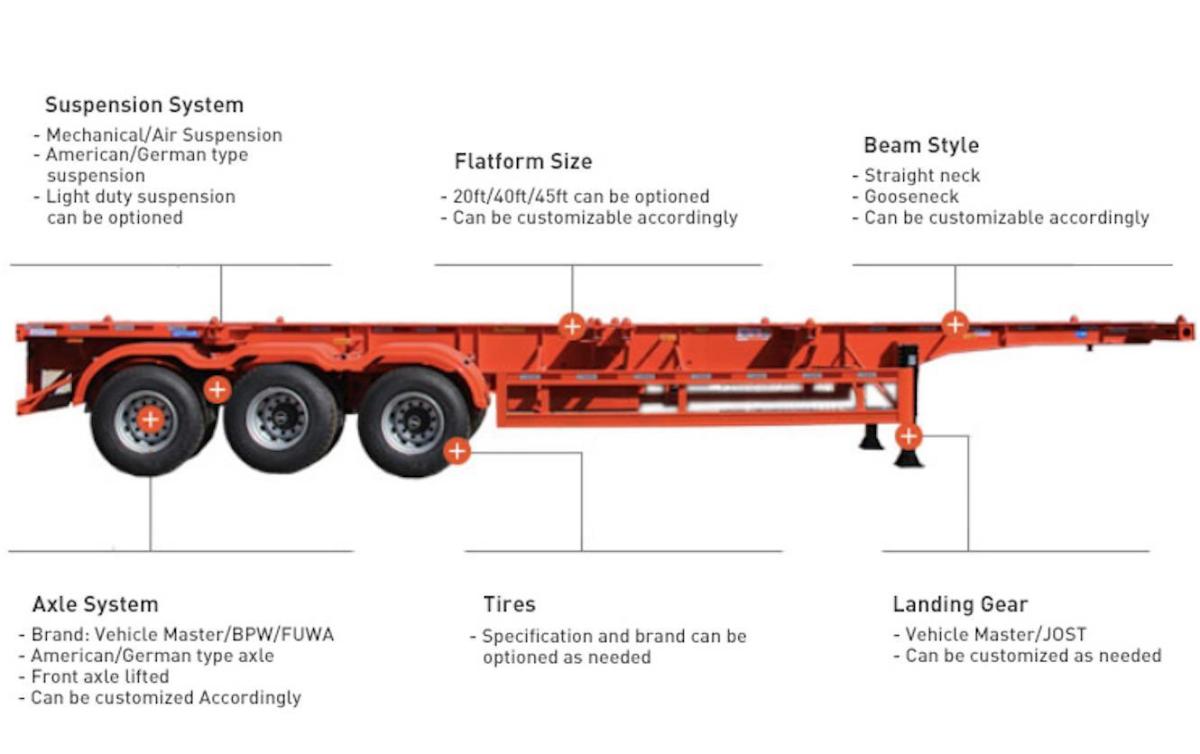 Suspension System
- Mechanical/Air Suspension
- American/German type suspension
- Light duty suspension can be optioned

Flatform Size
- 20ft/40ft/45ft can be optioned
- Can be customizable accordingly

Beam Style
- Straight neck
- Gooseneck
- Can be customizable accordingly

Axle System
- Brand: Vehicle Master/BPW/FUWA
- American/German type axle
- Front axle lifted
- Can be customized Accordingly

Tires
- Specification and brand can be optioned as needed

Landing Gear
- Vehicle Master/JOST
- Can be customized as needed