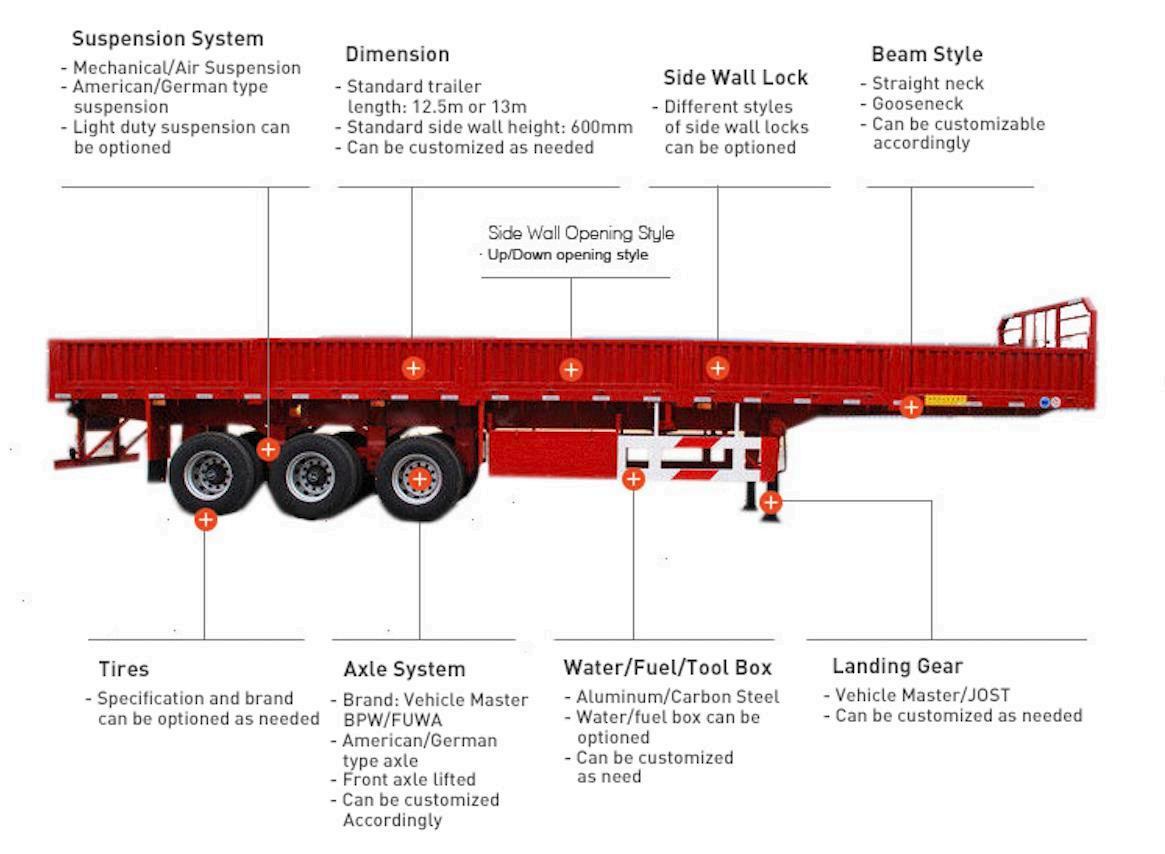 Suspension System
- Mechanical/Air Suspension
- American/German type suspension
- Light duty suspension can be optioned

Dimension
- Standard trailer length: 12.5m or 13m
- Standard side wall height: 600mm
- Can be customized as needed

Side Wall Lock
- Different styles of side wall locks can be optioned

Beam Style
- Straight neck
- Gooseneck
- Can be customizable accordingly

Side Wall Opening Style
· Up/Down opening style

Tires
- Specification and brand can be optioned as needed

Axle System
- Brand: Vehicle Master BPW/FUWA
- American/German type axle
- Front axle lifted
- Can be customized Accordingly

Water/Fuel/Tool Box
- Aluminum/Carbon Steel
- Water/fuel box can be optioned
- Can be customized as need

Landing Gear
- Vehicle Master/JOST
- Can be customized as needed