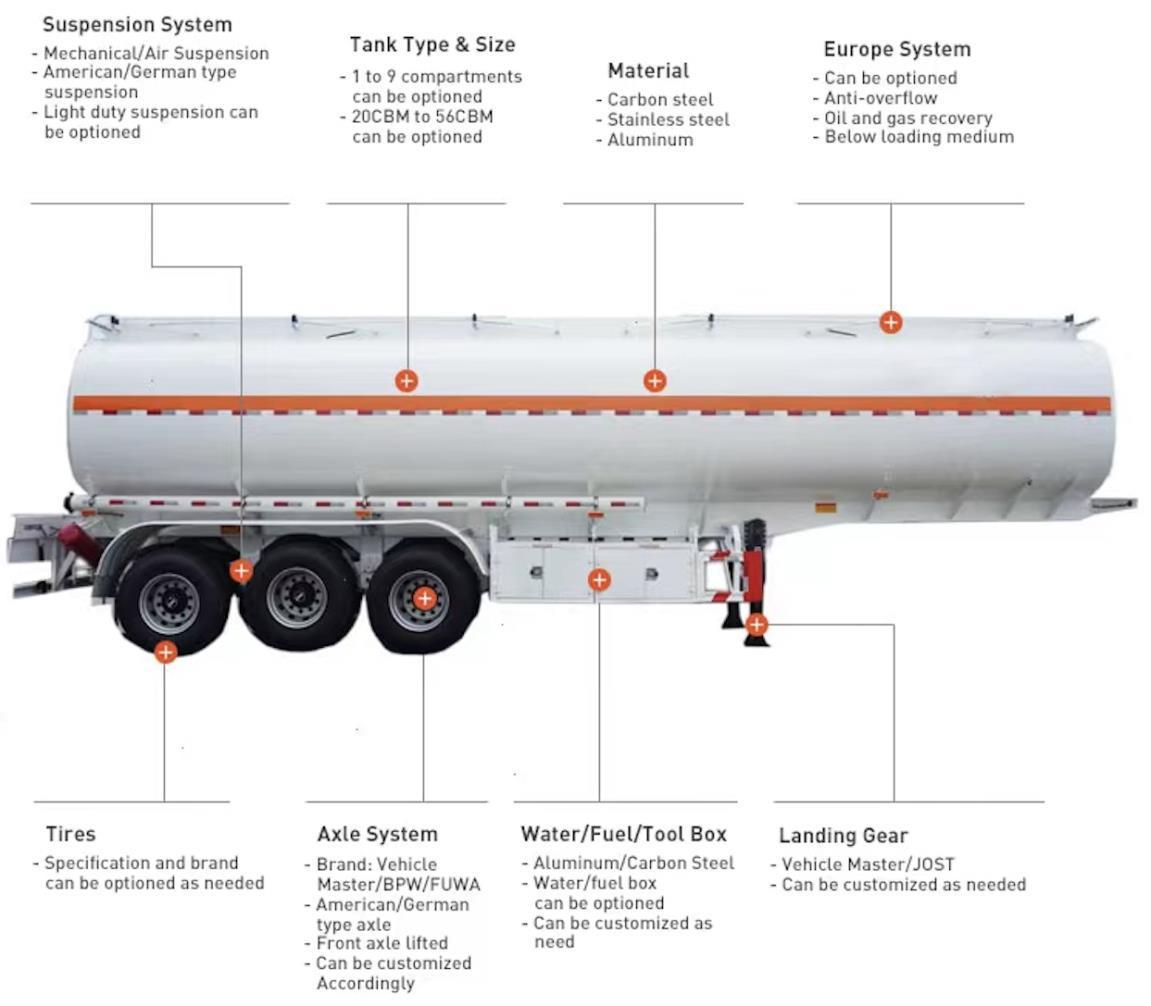 Suspension System
- Mechanical/Air Suspension
- American/German type suspension
- Light duty suspension can be optioned

Tank Type & Size
- 1 to 9 compartments can be optioned
- 20CBM to 56CBM can be optioned

Material
- Carbon steel
- Stainless steel
- Aluminum

Europe System
- Can be optioned
- Anti-overflow
- Oil and gas recovery
- Below loading medium

Tires
- Specification and brand can be optioned as needed

Axle System
- Brand: Vehicle Master/BPW/FUWA
- American/German type axle
- Front axle lifted
- Can be customized Accordingly

Water/Fuel/Tool Box
- Aluminum/Carbon Steel
- Water/fuel box can be optioned
- Can be customized as need

Landing Gear
- Vehicle Master/JOST
- Can be customized as needed