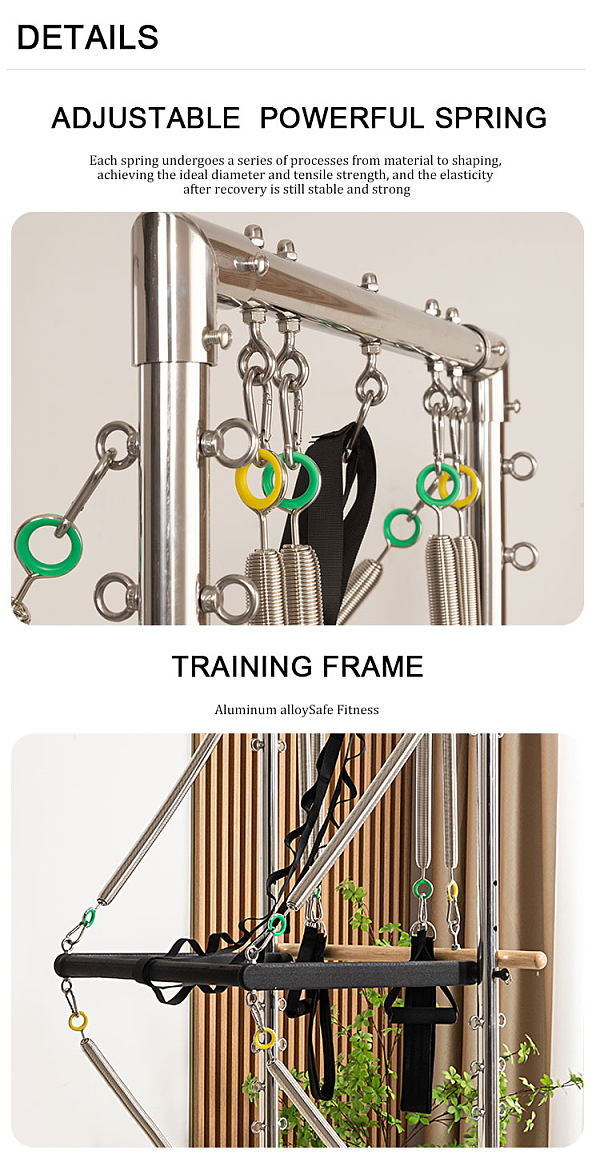 DETAILS

ADJUSTABLE POWERFUL SPRING

Each spring undergoes a series of processes from material to shaping, achieving the ideal diameter and tensile strength, and the elasticity after recovery is still stable and strong

TRAINING FRAME

Aluminum alloySafe Fitness