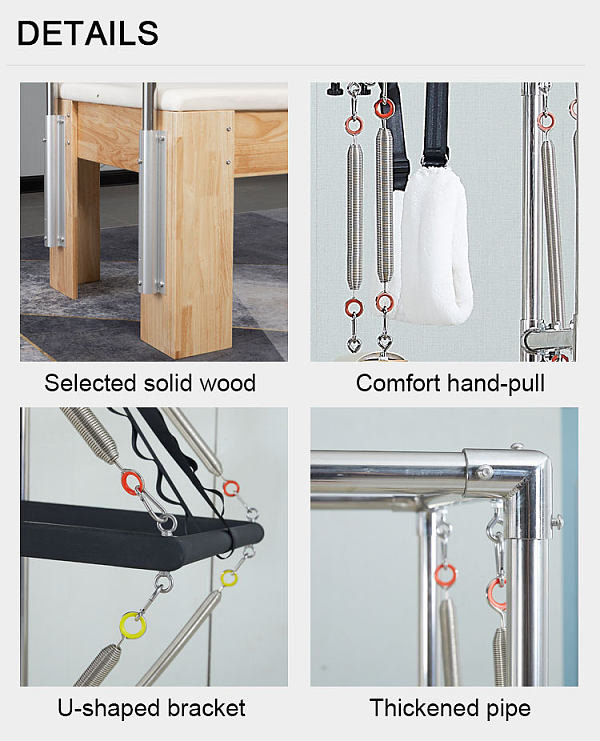 DETAILS

Selected solid wood

Comfort hand-pull

U-shaped bracket

Thickened pipe